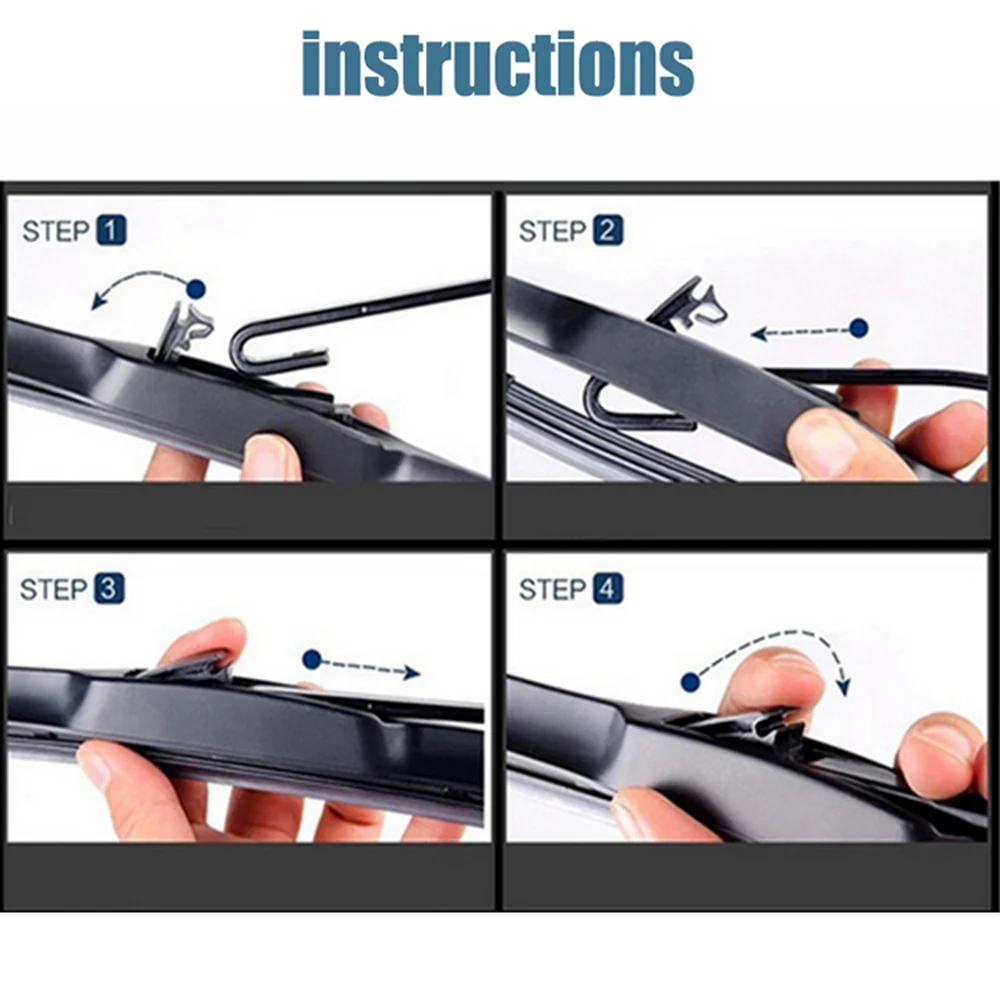 instructions

STEP 1

STEP 2

STEP 3

STEP 4