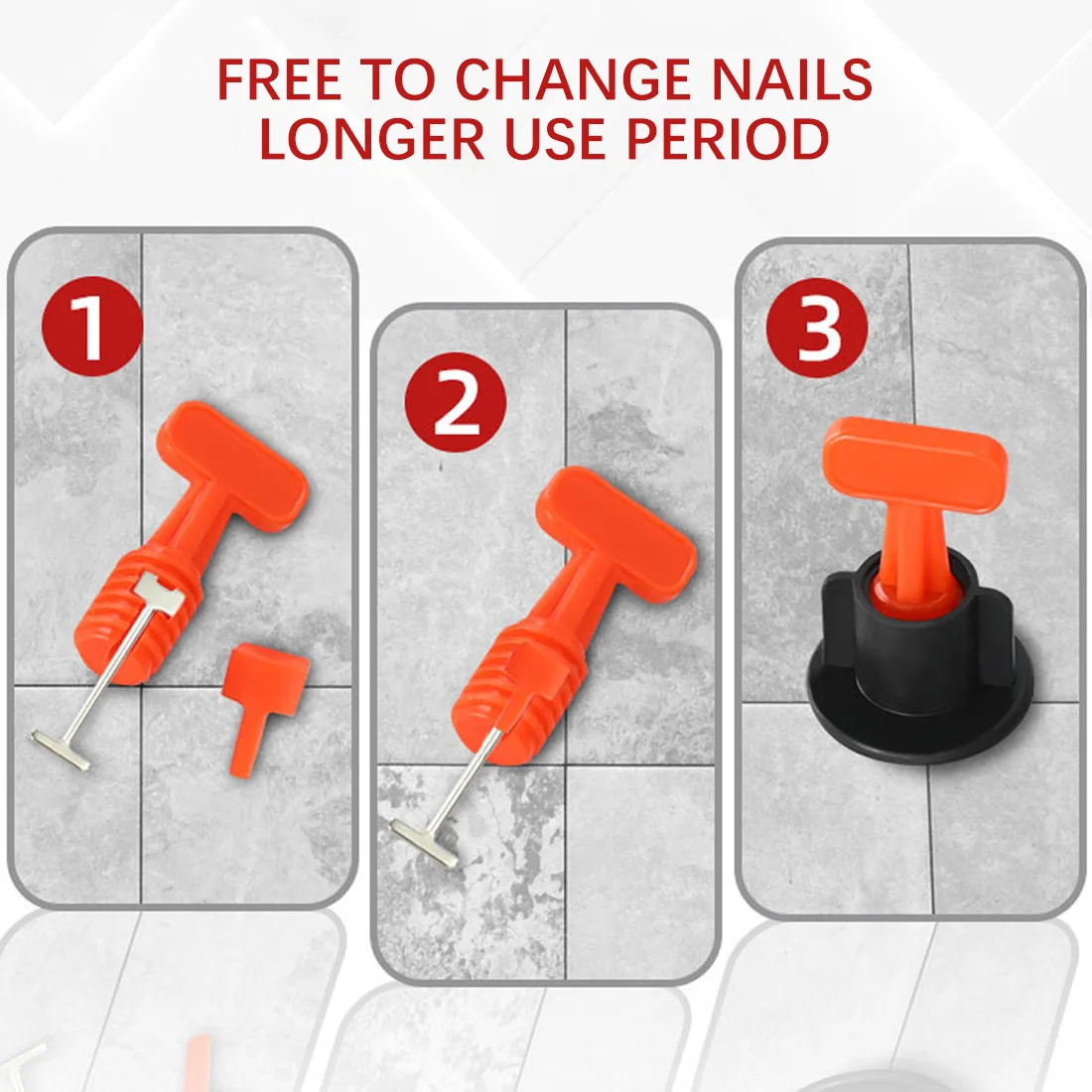 FREE TO CHANGE NAILS
LONGER USE PERIOD

1

2

3