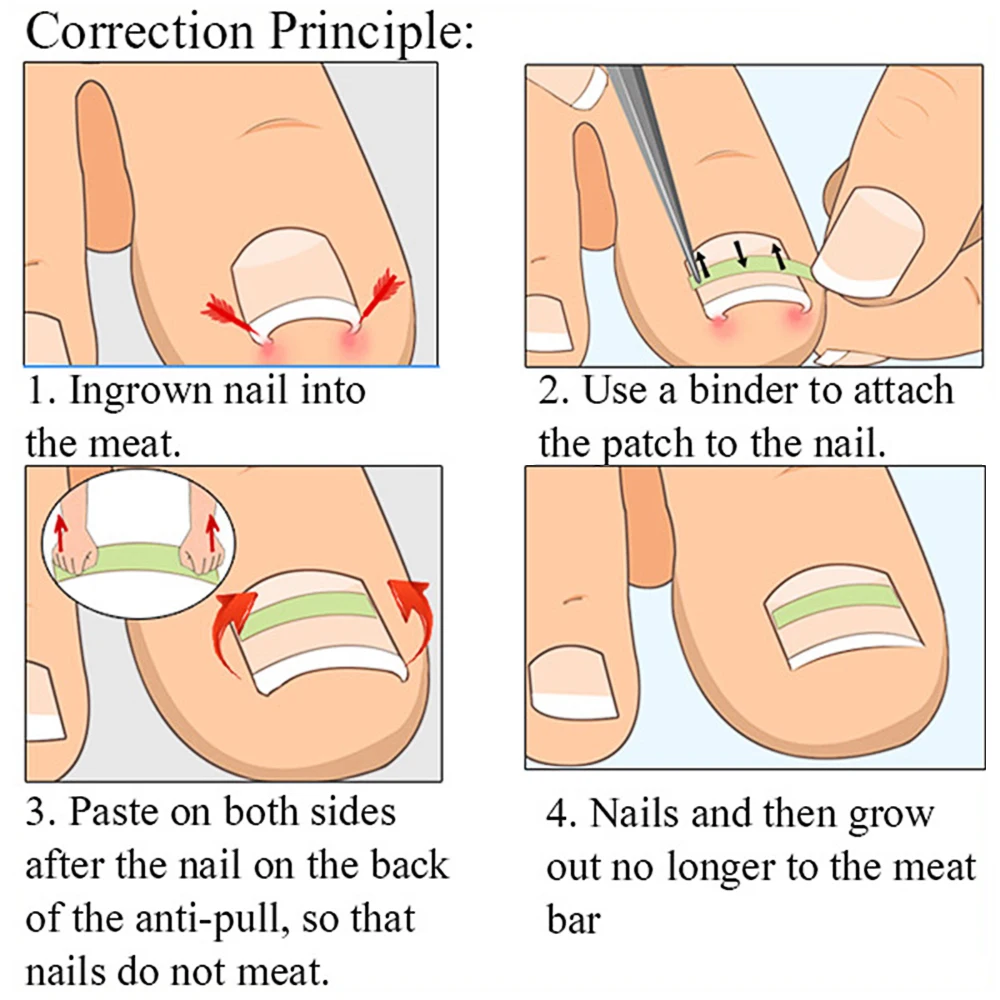 Correction Principle:

1. Ingrown nail into the meat.

2. Use a binder to attach the patch to the nail.

3. Paste on both sides after the nail on the back of the anti-pull, so that nails do not meat.

4. Nails and then grow out no longer to the meat bar