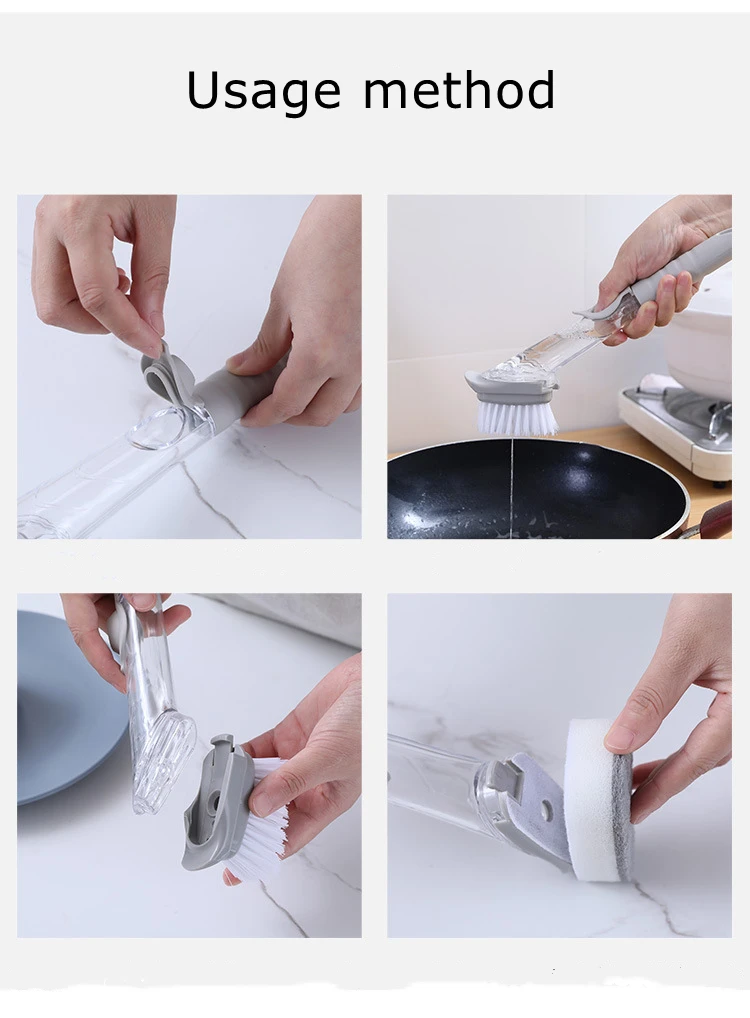 Usage method