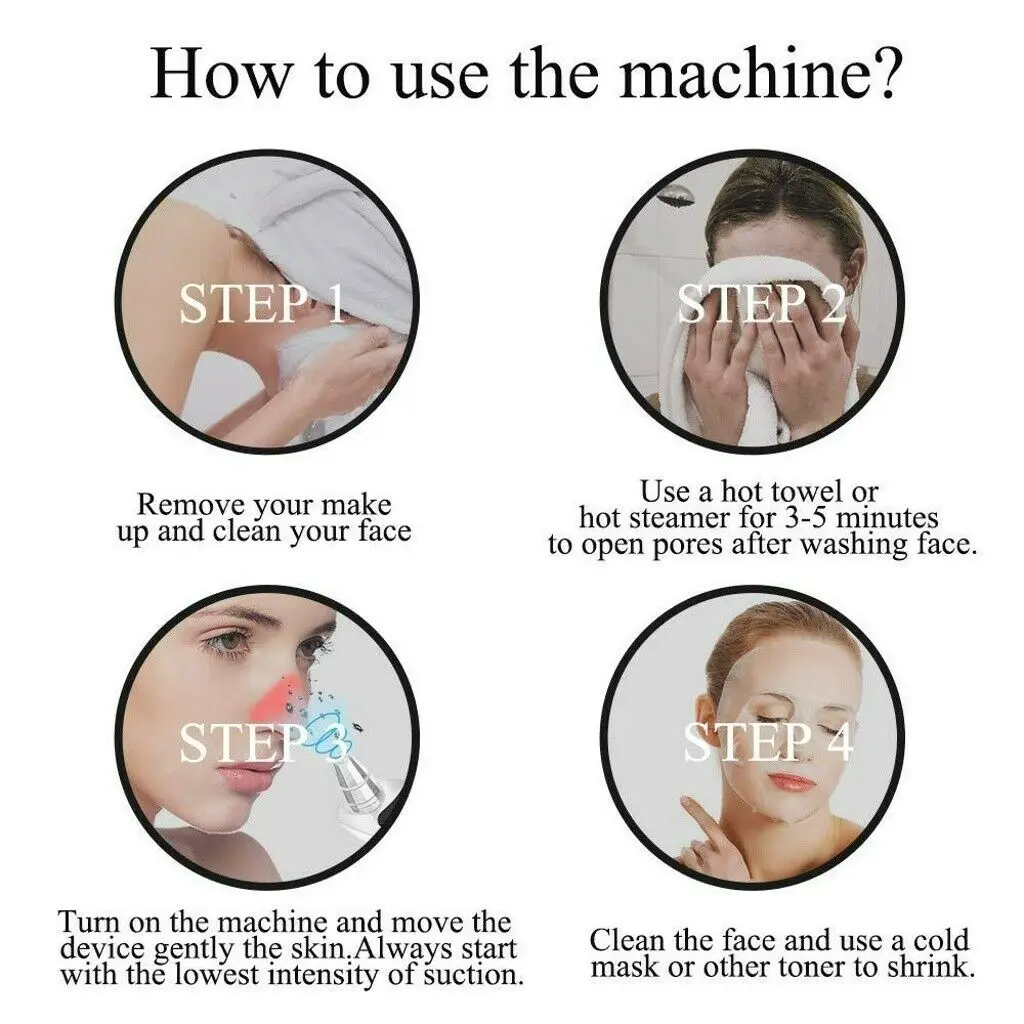 How to use the machine?

STEP 1

Remove your make up and clean your face

STEP 2

Use a hot towel or hot steamer for 3-5 minutes to open pores after washing face.

STEP 3

Turn on the machine and move the device gently the skin.Always start with the lowest intensity of suction.

STEP 4

Clean the face and use a cold mask or other toner to shrink.