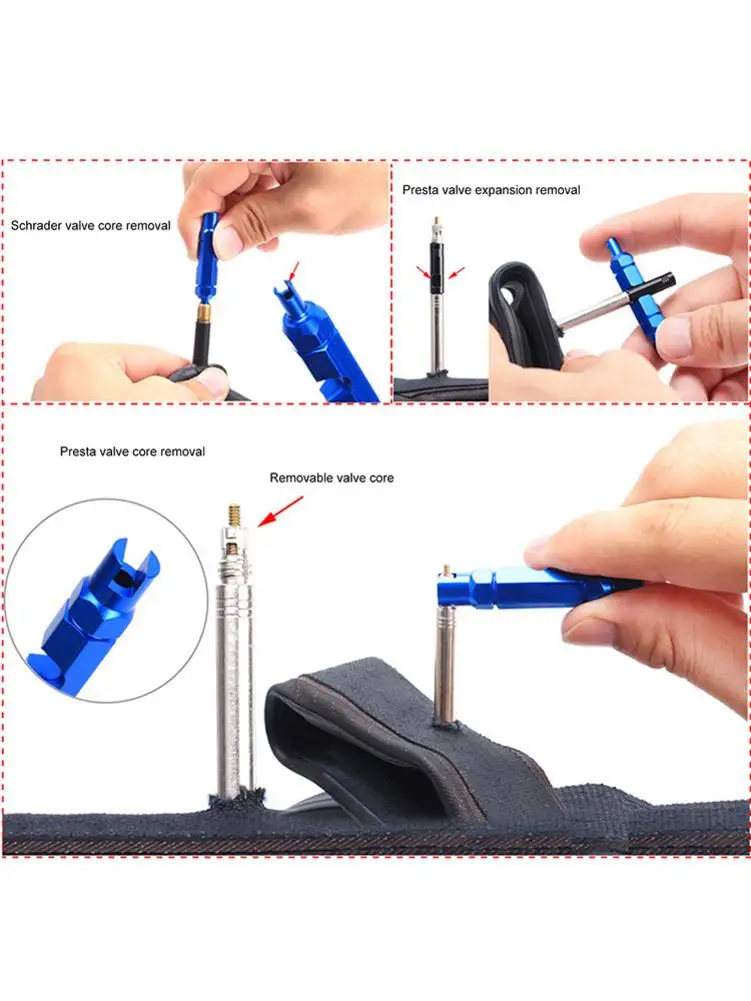 Schrader valve core removal

Presta valve expansion removal

Presta valve core removal

Removable valve core