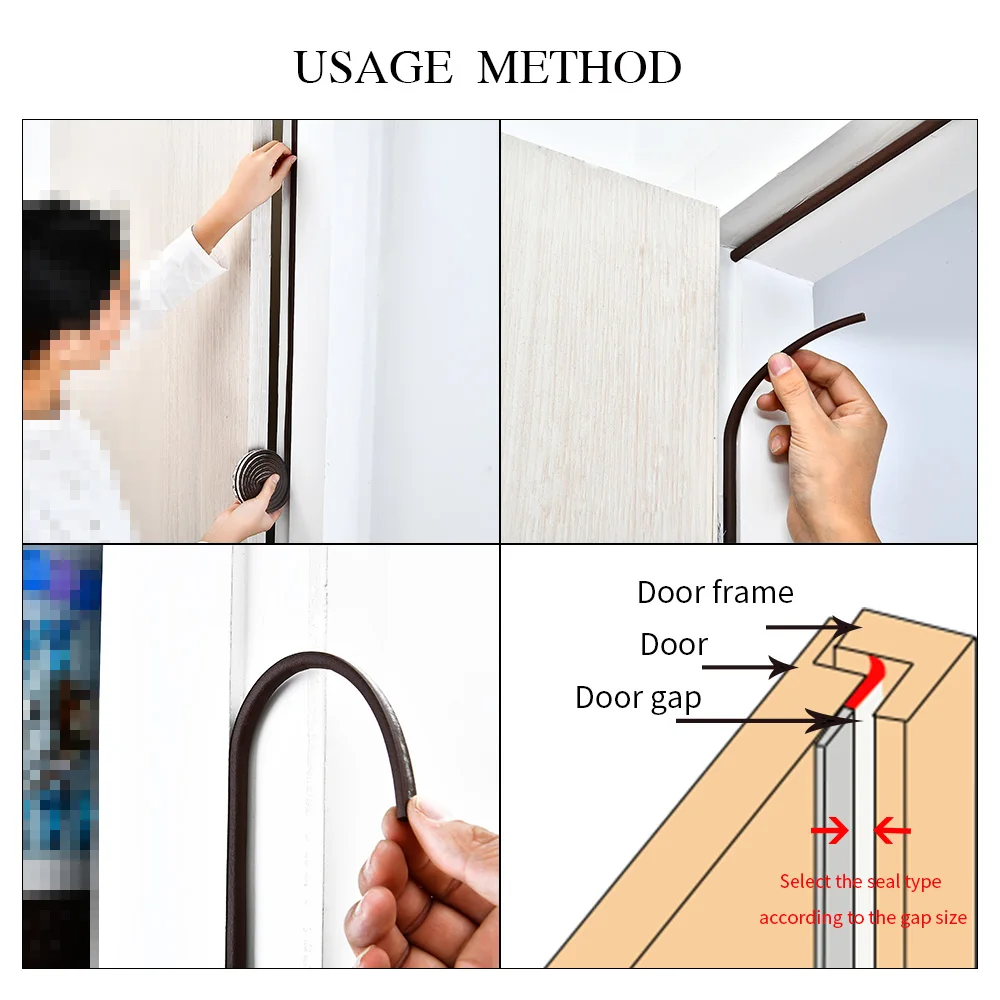 USAGE METHOD

Door frame

Door

Door gap

Select the seal type according to the gap size