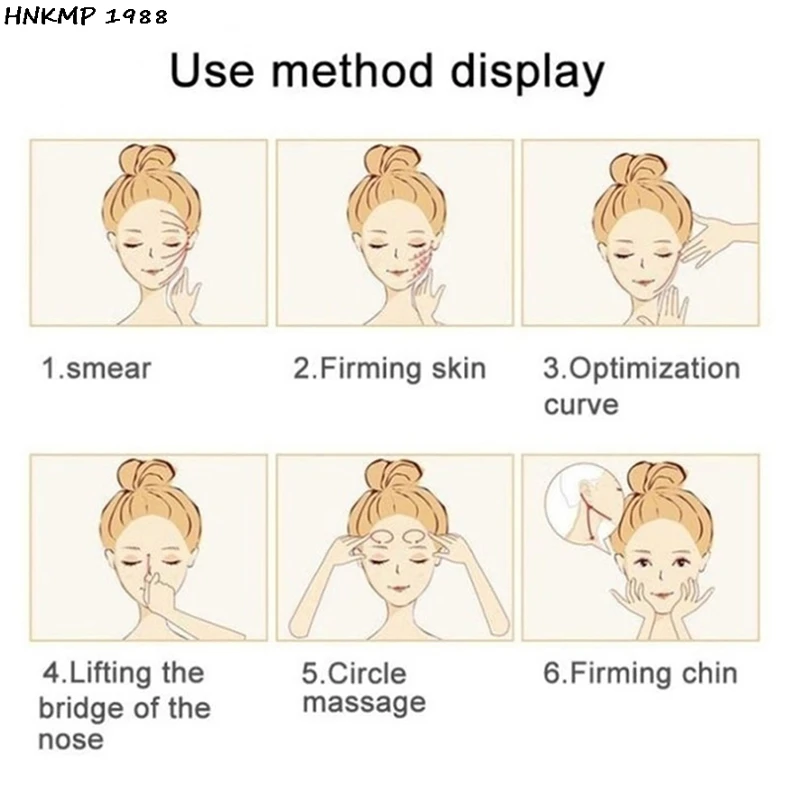 HNKMP 1988

Use method display

1.smear

2.Firming skin

3.Optimization curve

4.Lifting the bridge of the nose

5.Circle massage

6.Firming chin