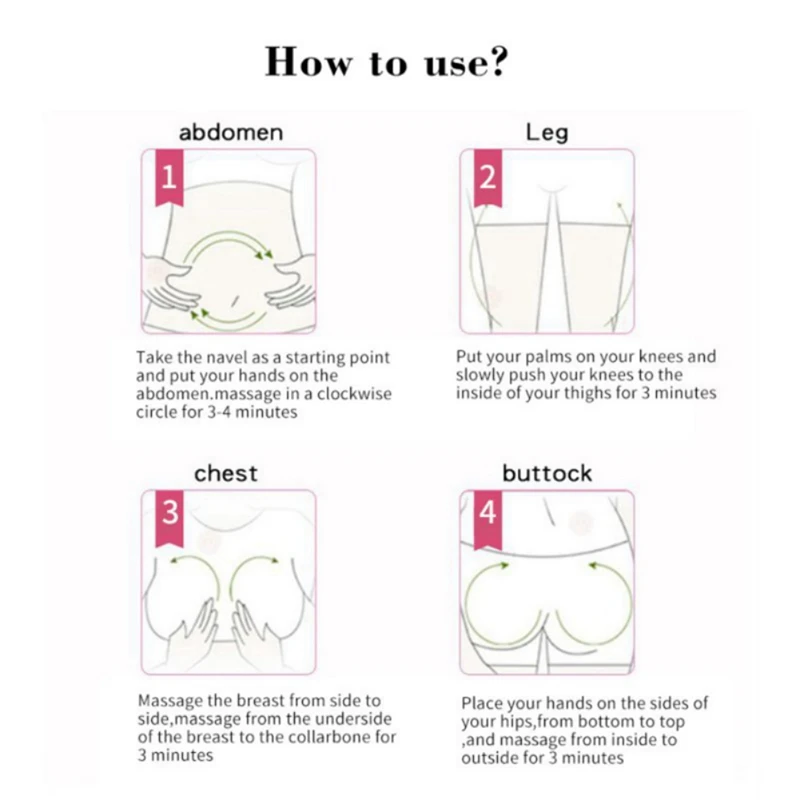 How to use?

abdomen

1

Take the navel as a starting point and put your hands on the abdomen.massage in a clockwise circle for 3-4 minutes

Leg

2

Put your palms on your knees and slowly push your knees to the inside of your thighs for 3 minutes

chest

3

Massage the breast from side to side,massage from the underside of the breast to the collarbone for 3 minutes

buttock

4

Place your hands on the sides of your hips,from bottom to top ,and massage from inside to outside for 3 minutes