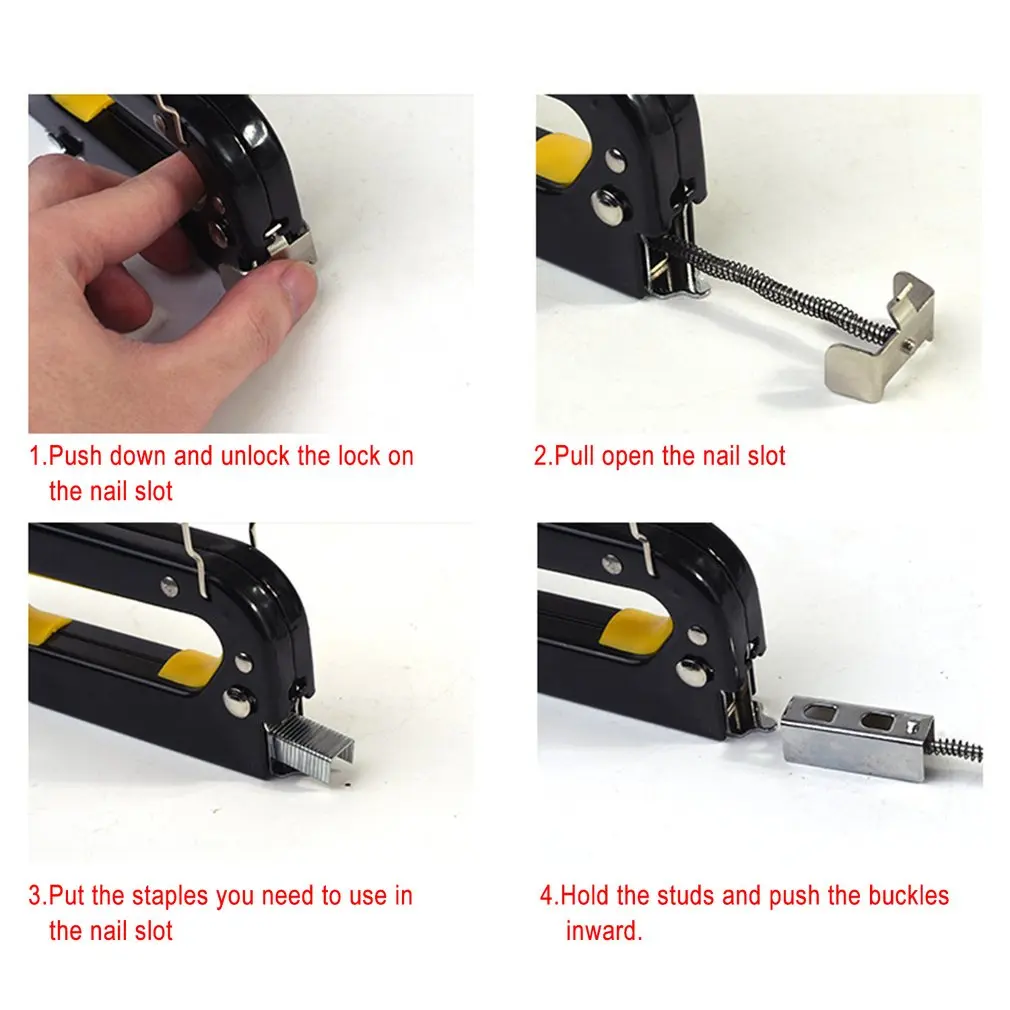 1.Push down and unlock the lock on the nail slot

2.Pull open the nail slot

3.Put the staples you need to use in the nail slot

4.Hold the studs and push the buckles inward.