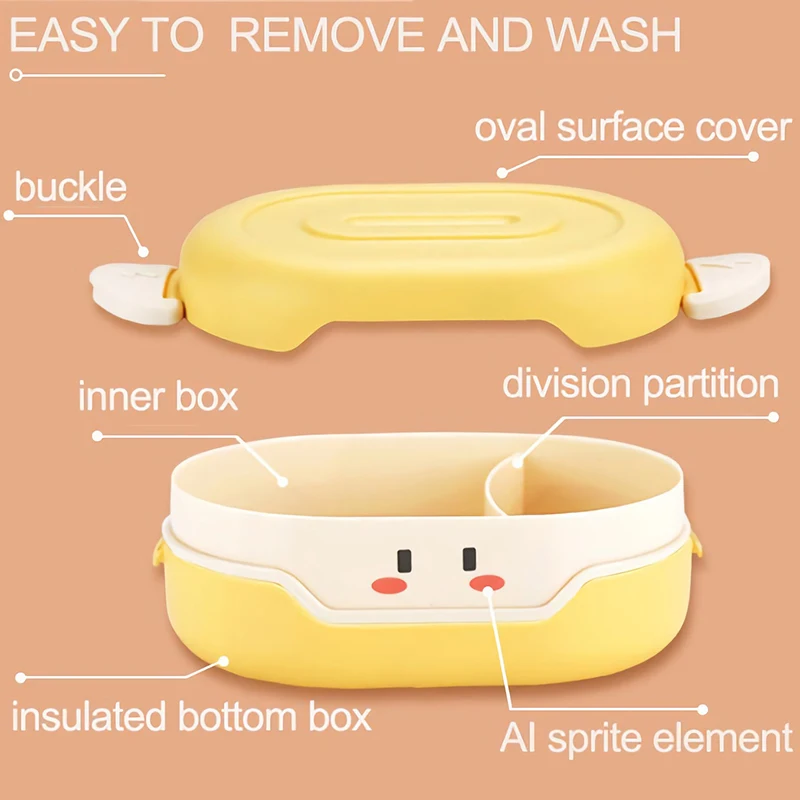 EASY TO REMOVE AND WASH

oval surface cover

buckle

inner box

division partition

insulated bottom box

AI sprite element