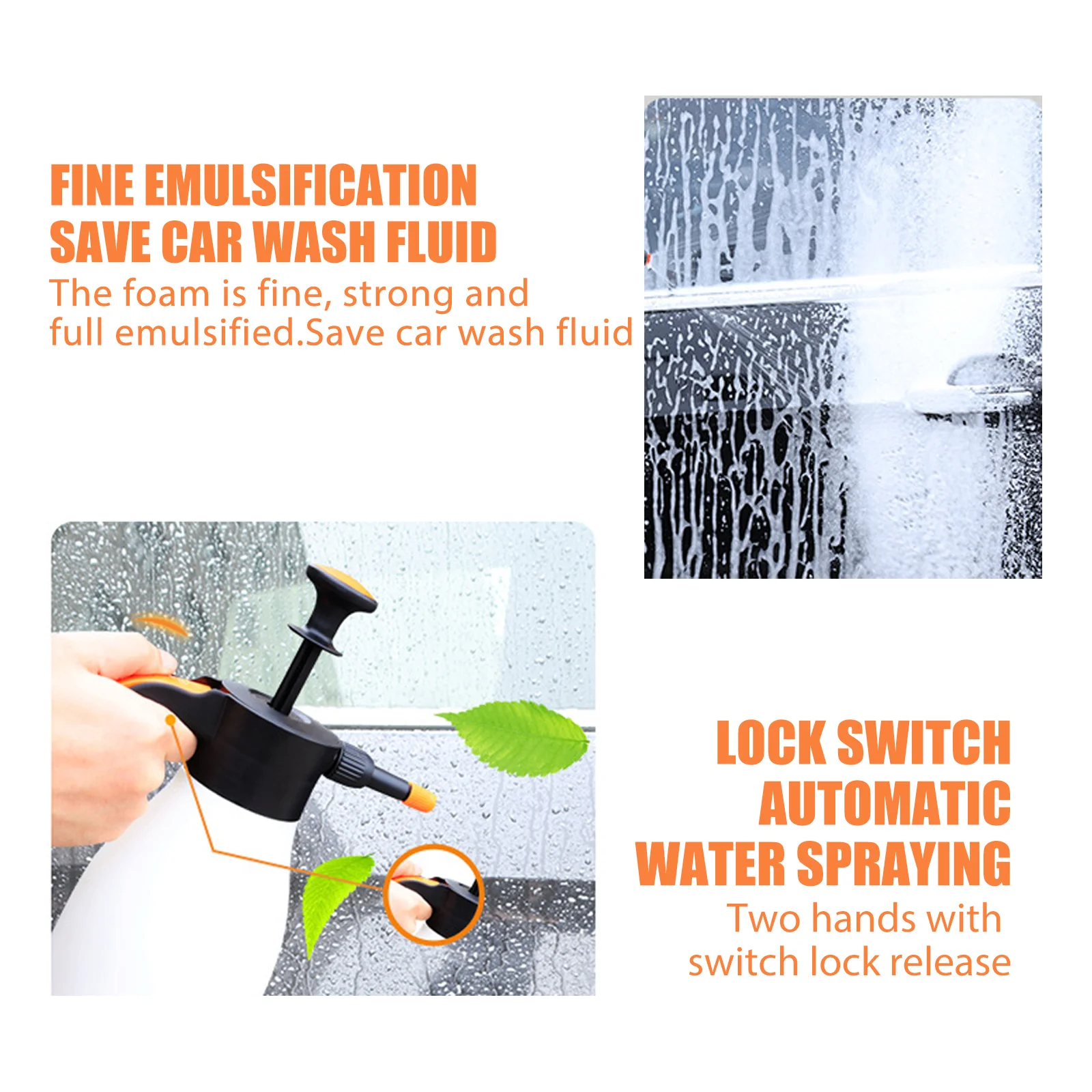 FINE EMULSIFICATION
SAVE CAR WASH FLUID
The foam is fine, strong and full emulsified.Save car wash fluid

LOCK SWITCH
AUTOMATIC
WATER SPRAYING
Two hands with switch lock release