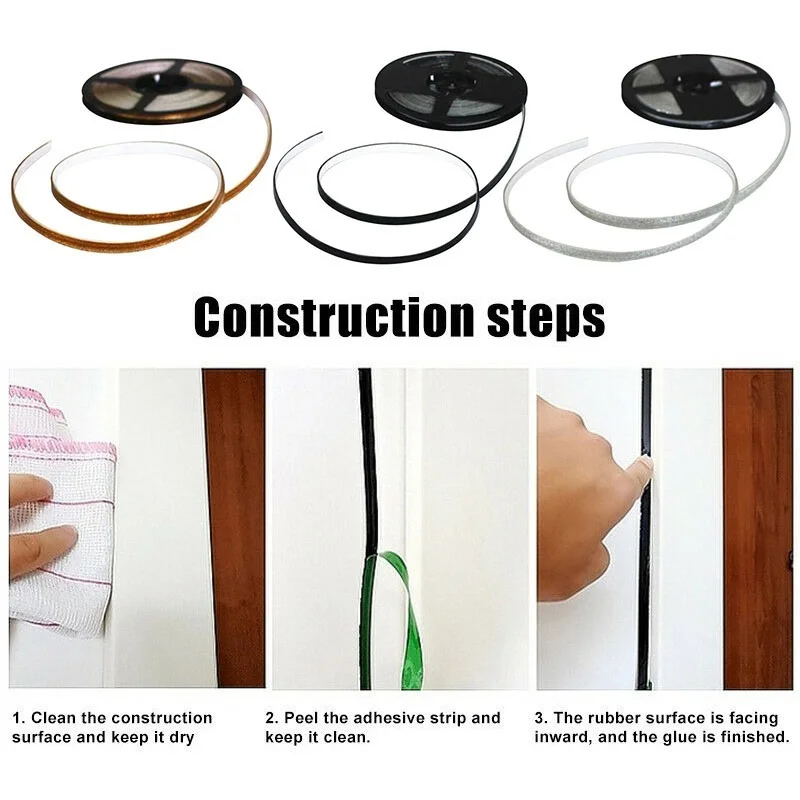 Construction steps

1. Clean the construction surface and keep it dry

2. Peel the adhesive strip and keep it clean.

3. The rubber surface is facing inward, and the glue is finished.