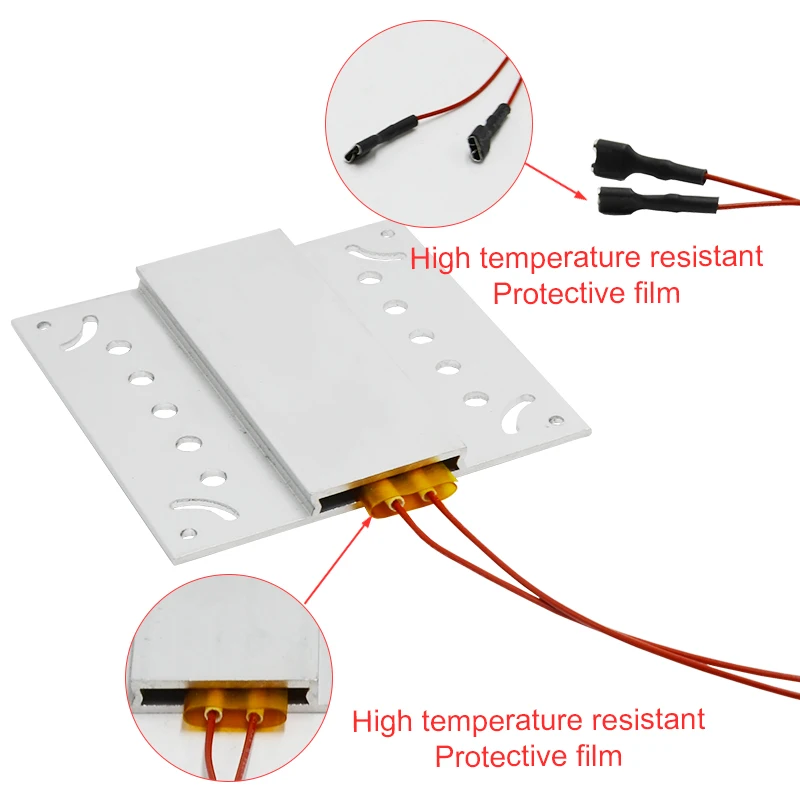 High temperature resistant
Protective film

High temperature resistant
Protective film