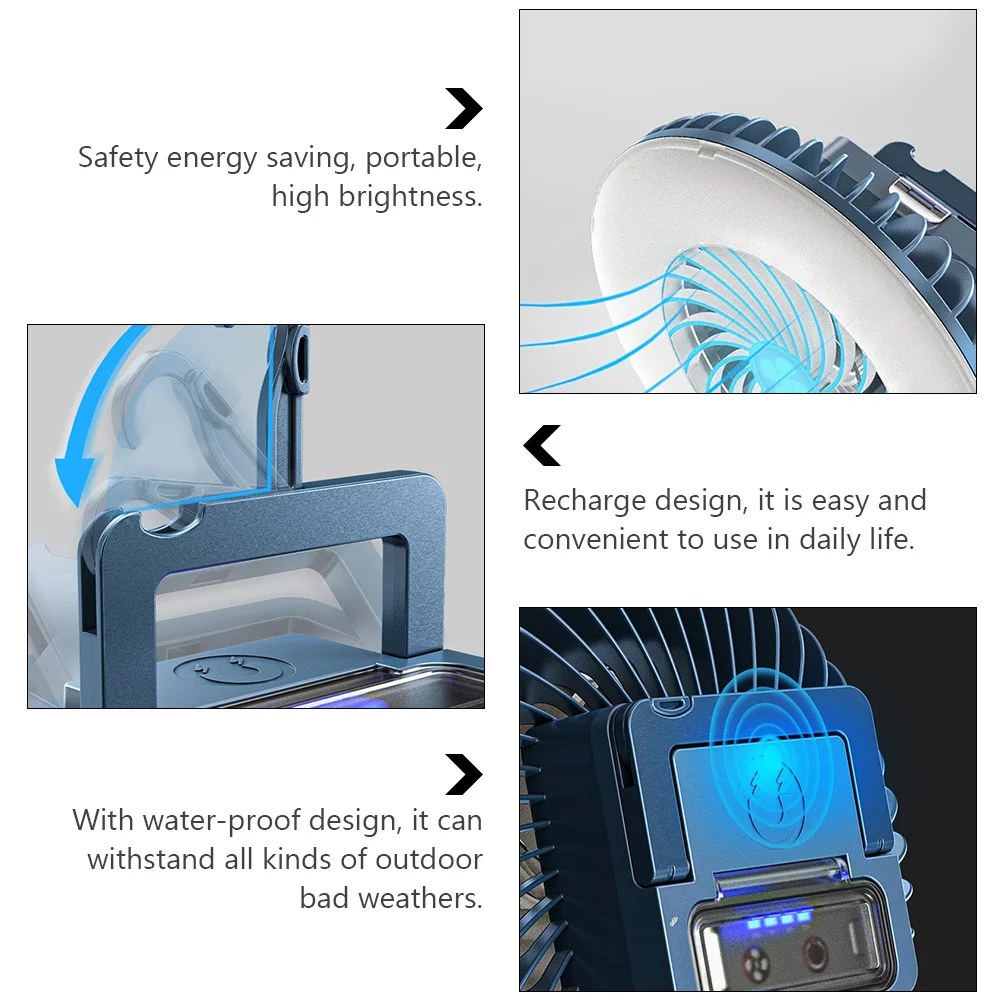 Safety energy saving, portable, high brightness.

Recharge design, it is easy and convenient to use in daily life.

With water-proof design, it can withstand all kinds of outdoor bad weathers.