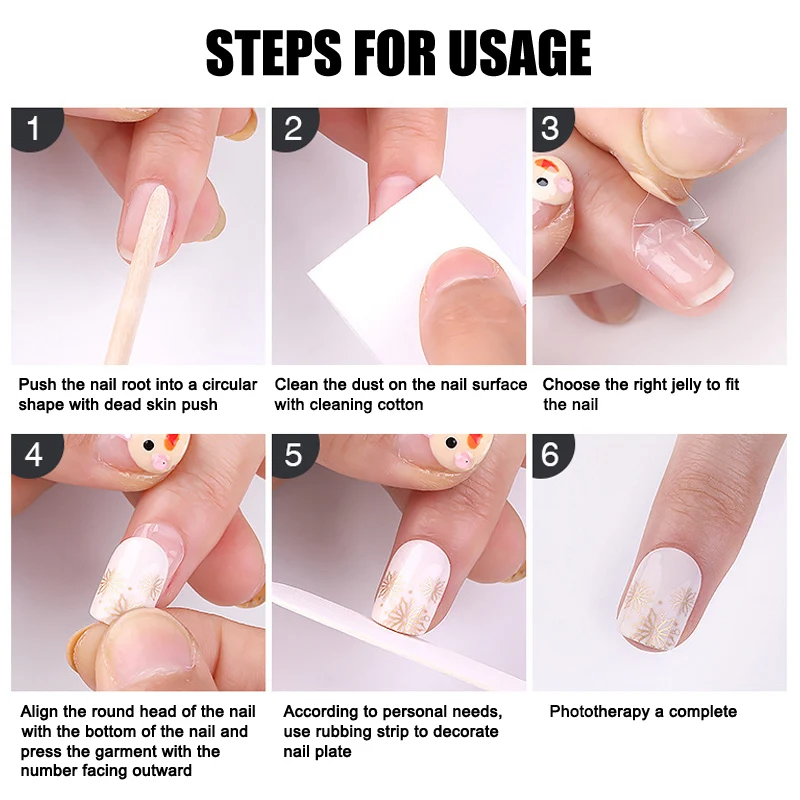 STEPS FOR USAGE

1

Push the nail root into a circular shape with dead skin push

2

Clean the dust on the nail surface with cleaning cotton

3

Choose the right jelly to fit the nail

4

Align the round head of the nail with the bottom of the nail and press the garment with the number facing outward

5

According to personal needs, use rubbing strip to decorate nail plate

6

Phototherapy a complete