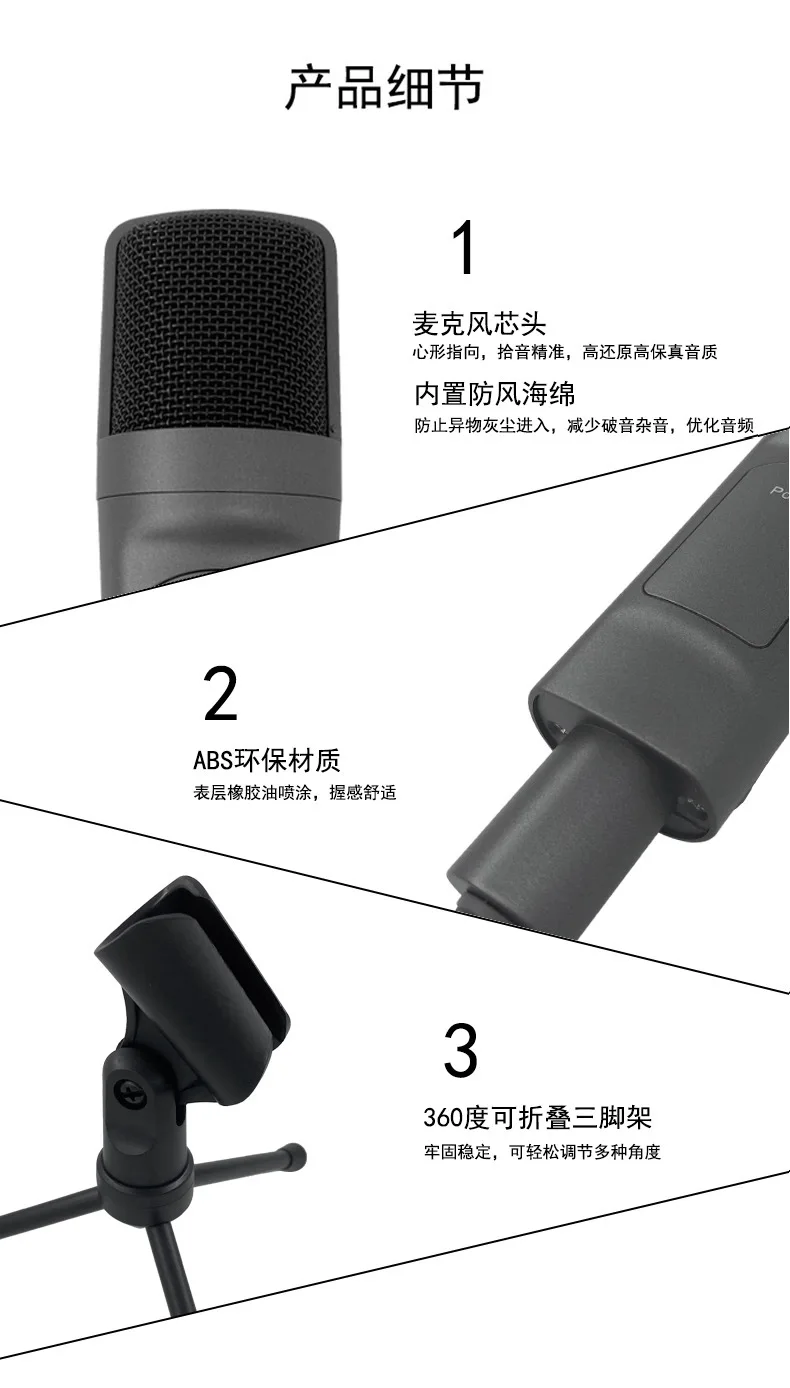 产品细节

1

麦克风芯头
心形指向，拾音精准，高还原高保真音质

内置防风海绵
防止异物灰尘进入，减少破音杂音，优化音频

Po

2

ABS环保材质
表层橡胶油喷涂，握感舒适

3

360度可折叠三脚架
牢固稳定，可轻松调节多种角度