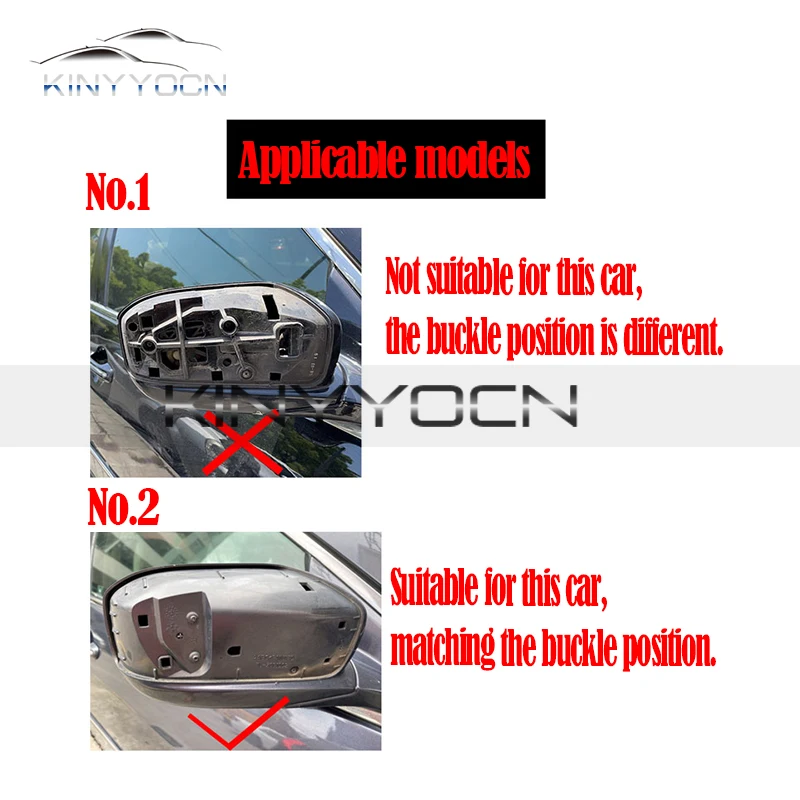 KINYYOCN

Applicable models

No.1

Not suitable for this car, the buckle position is different.

KINYYOCN

No.2

Suitable for this car, matching the buckle position.