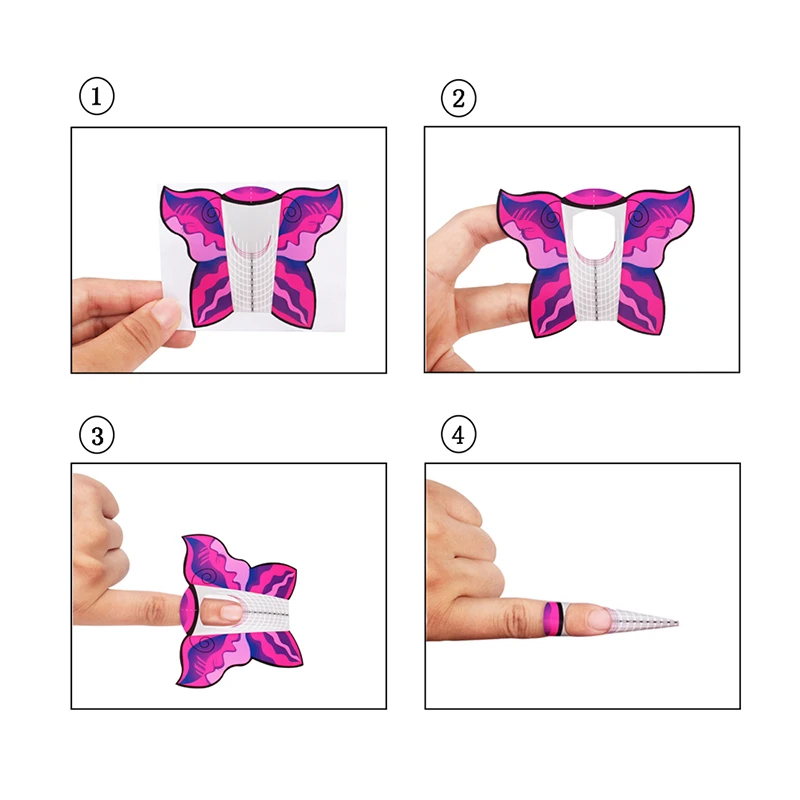 ①

②

③

④