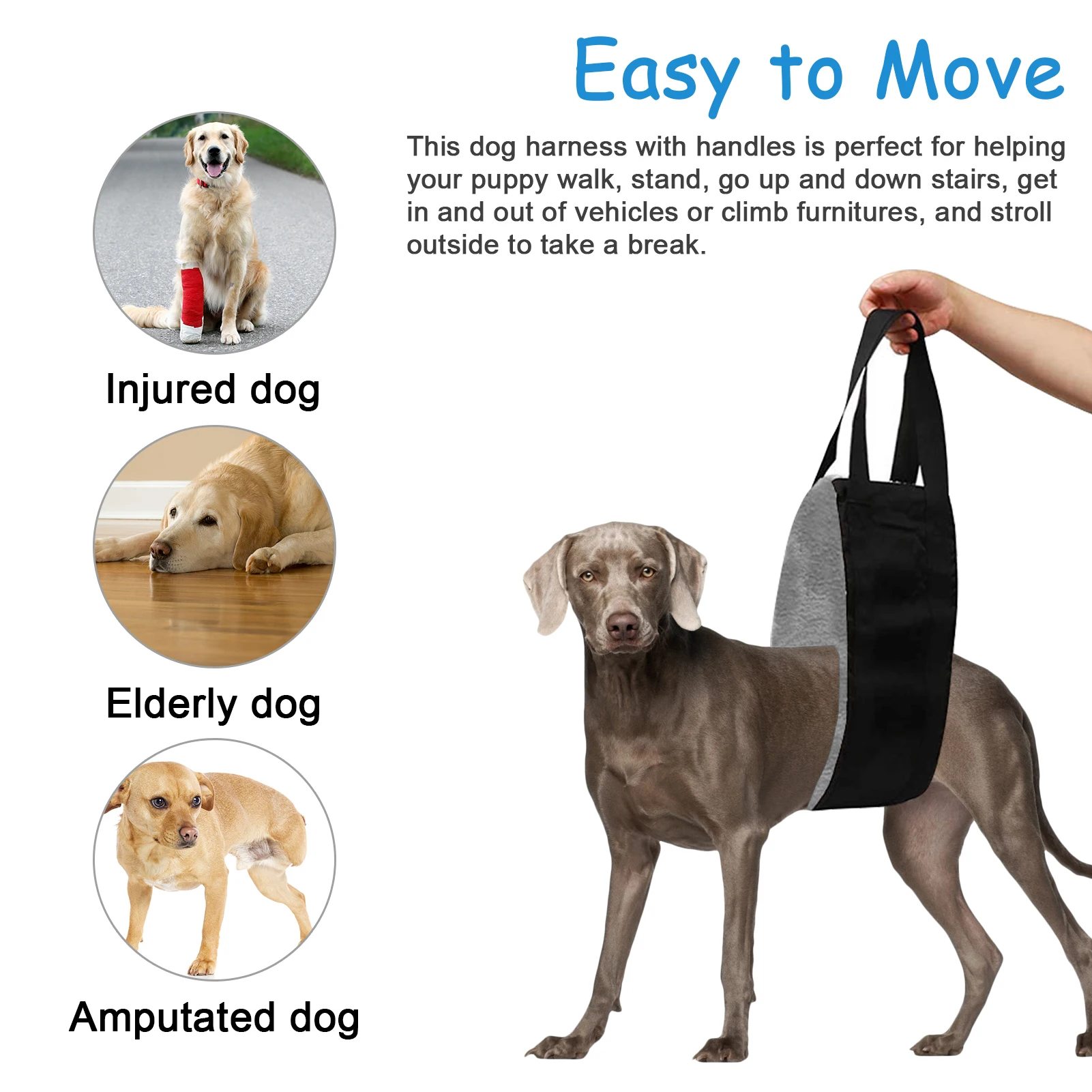 Easy to Move

This dog harness with handles is perfect for helping your puppy walk, stand, go up and down stairs, get in and out of vehicles or climb furnitures, and stroll outside to take a break.

Injured dog

Elderly dog

Amputated dog