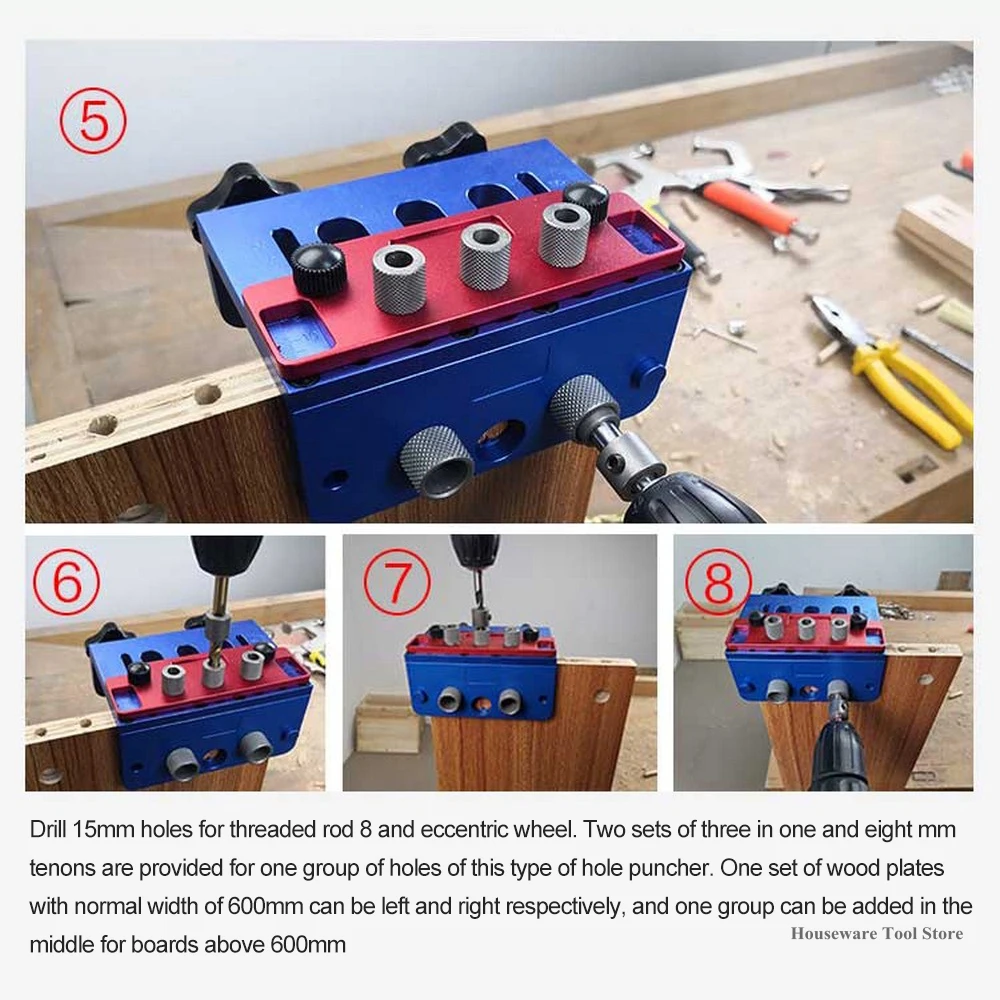 ⑤

⑥

⑦

⑧

Drill 15mm holes for threaded rod 8 and eccentric wheel. Two sets of three in one and eight mm tenons are provided for one group of holes of this type of hole puncher. One set of wood plates with normal width of 600mm can be left and right respectively, and one group can be added in the middle for boards above 600mm

Houseware Tool Store