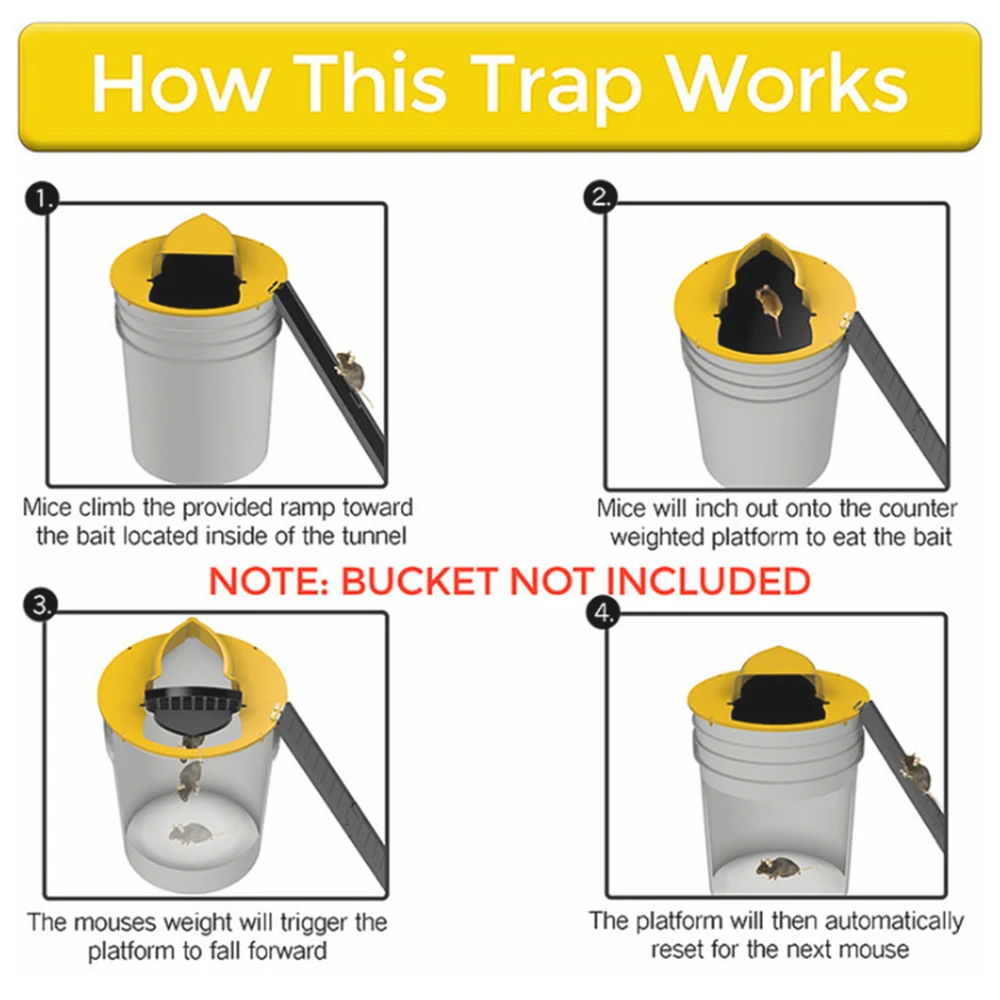 How This Trap Works

1.

Mice climb the provided ramp toward the bait located inside of the tunnel

2.

Mice will inch out onto the counter weighted platform to eat the bait

NOTE: BUCKET NOT INCLUDED

3.

The mouses weight will trigger the platform to fall forward

4.

The platform will then automatically reset for the next mouse