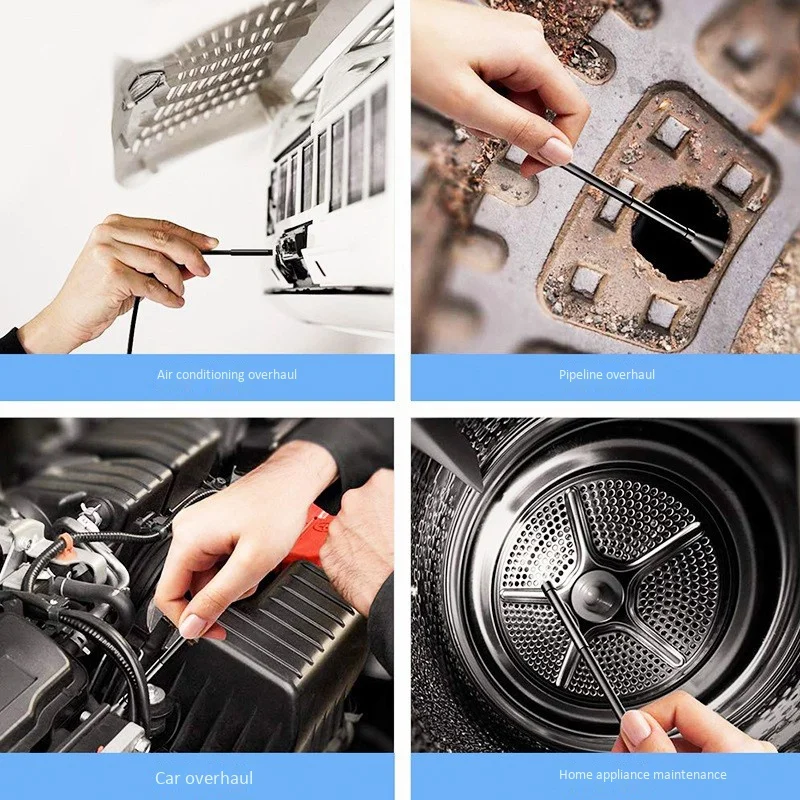 Air conditioning overhaul

Pipeline overhaul

Car overhaul

Home appliance maintenance