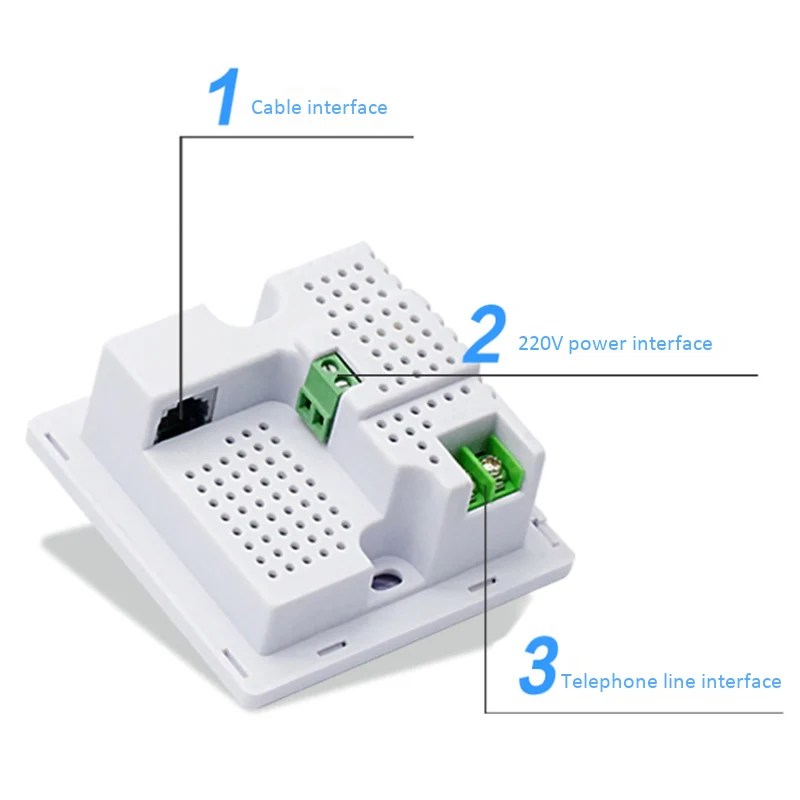 1 Cable interface

2 220V power interface

3 Telephone line interface