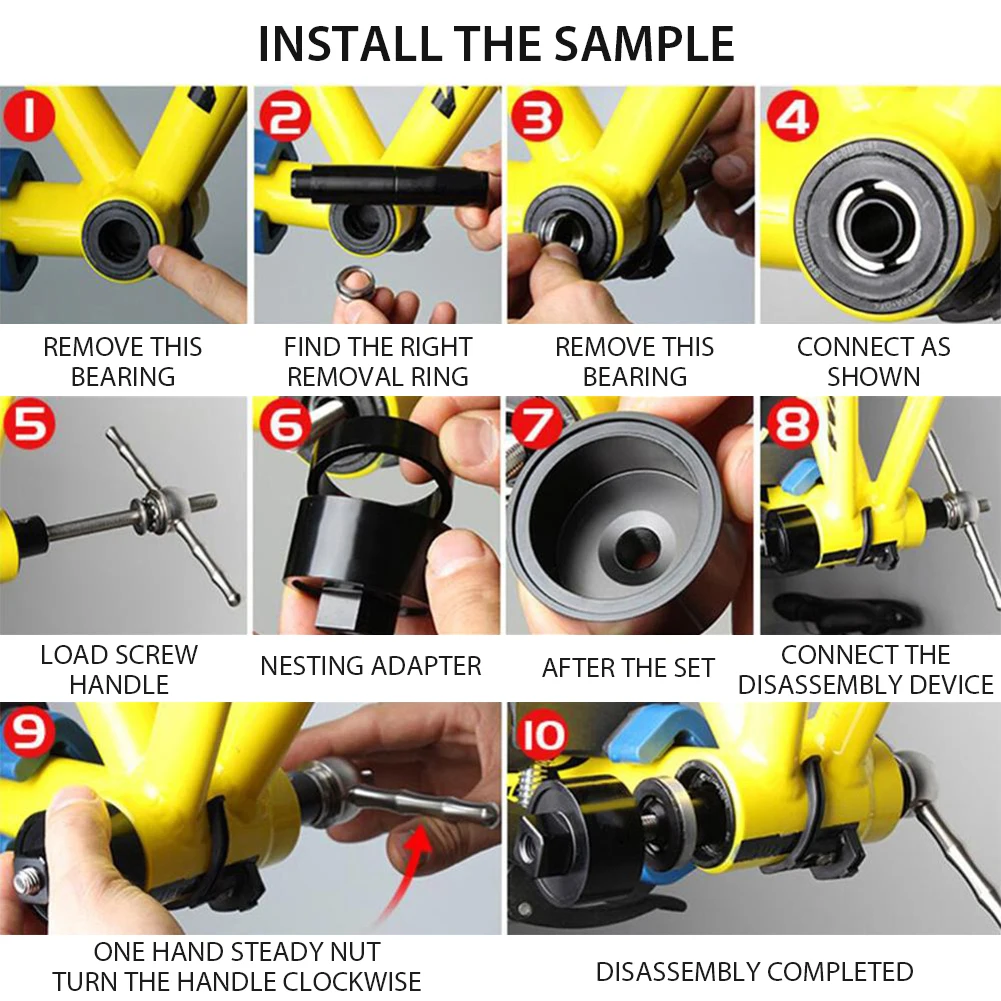 INSTALL THE SAMPLE

1
REMOVE THIS BEARING

2
FIND THE RIGHT REMOVAL RING

3
REMOVE THIS BEARING

4
CONNECT AS SHOWN

5
LOAD SCREW HANDLE

6
NESTING ADAPTER

7
AFTER THE SET

8
CONNECT THE DISASSEMBLY DEVICE

9
ONE HAND STEADY NUT TURN THE HANDLE CLOCKWISE

10
DISASSEMBLY COMPLETED