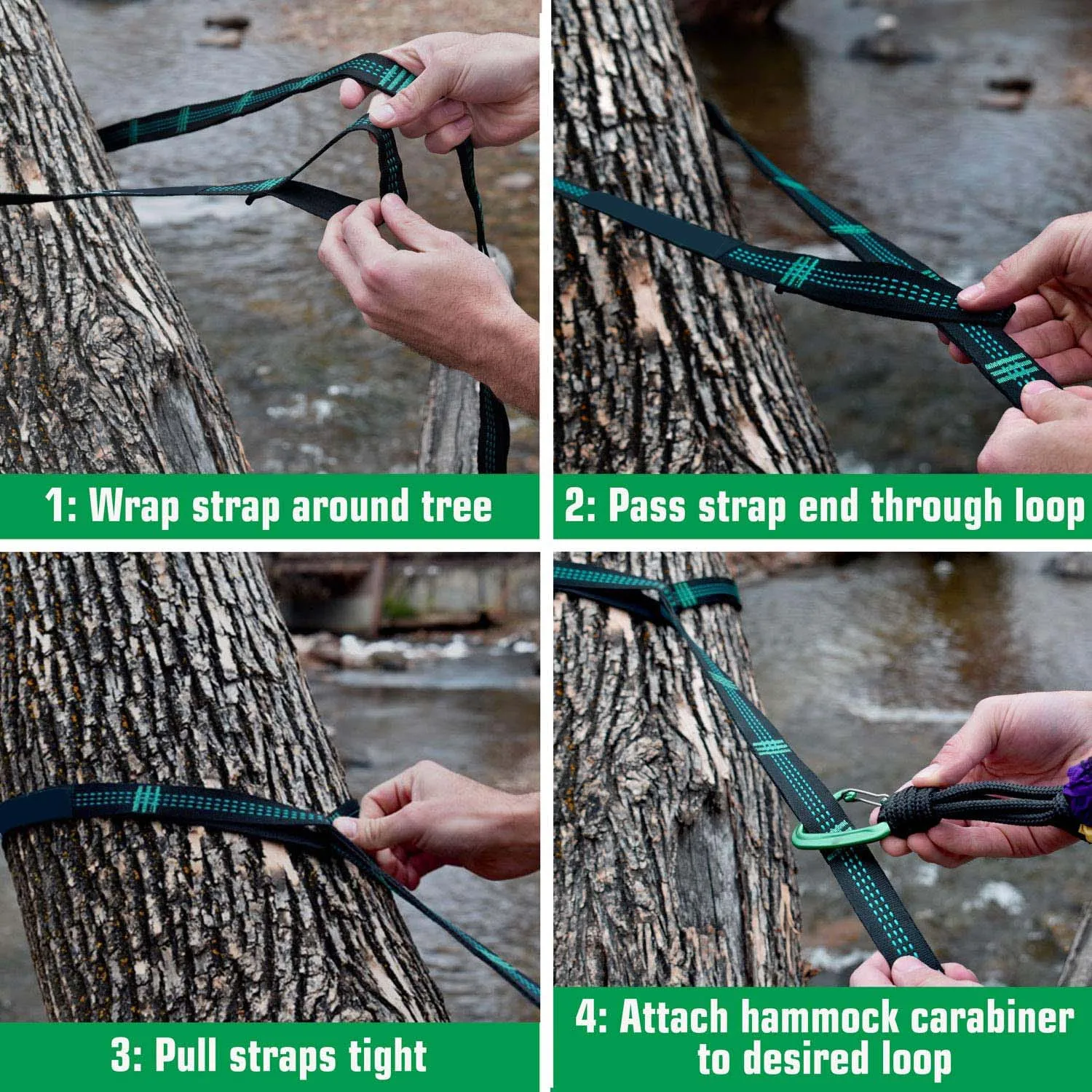 1: Wrap strap around tree

2: Pass strap end through loop

3: Pull straps tight

4: Attach hammock carabiner to desired loop