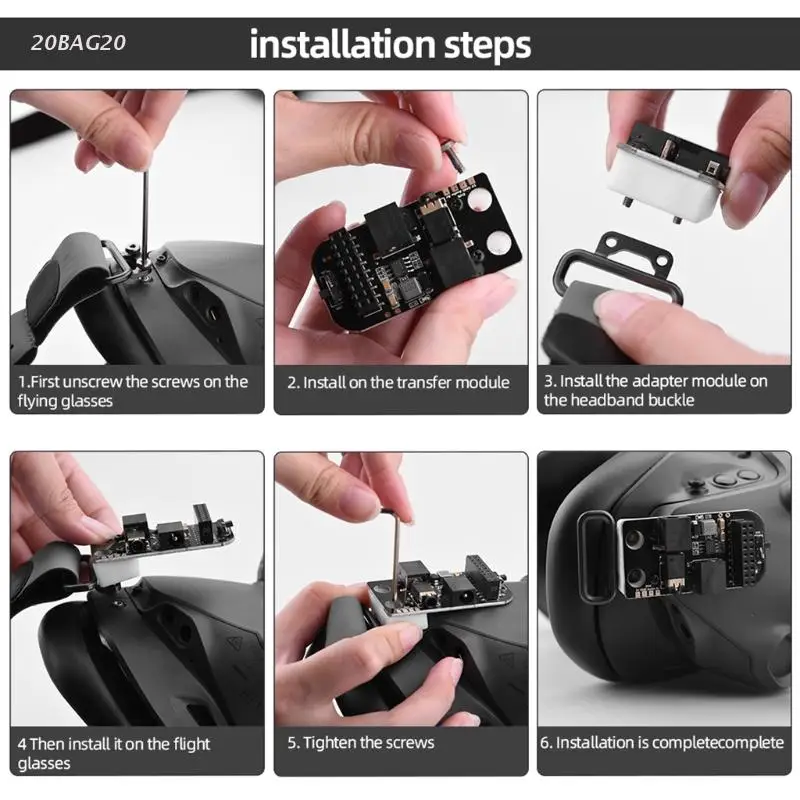 20BAG20

installation steps

1.First unscrew the screws on the flying glasses

2. Install on the transfer module

3. Install the adapter module on the headband buckle

4 Then install it on the flight glasses

5. Tighten the screws

6. Installation is completecomplete