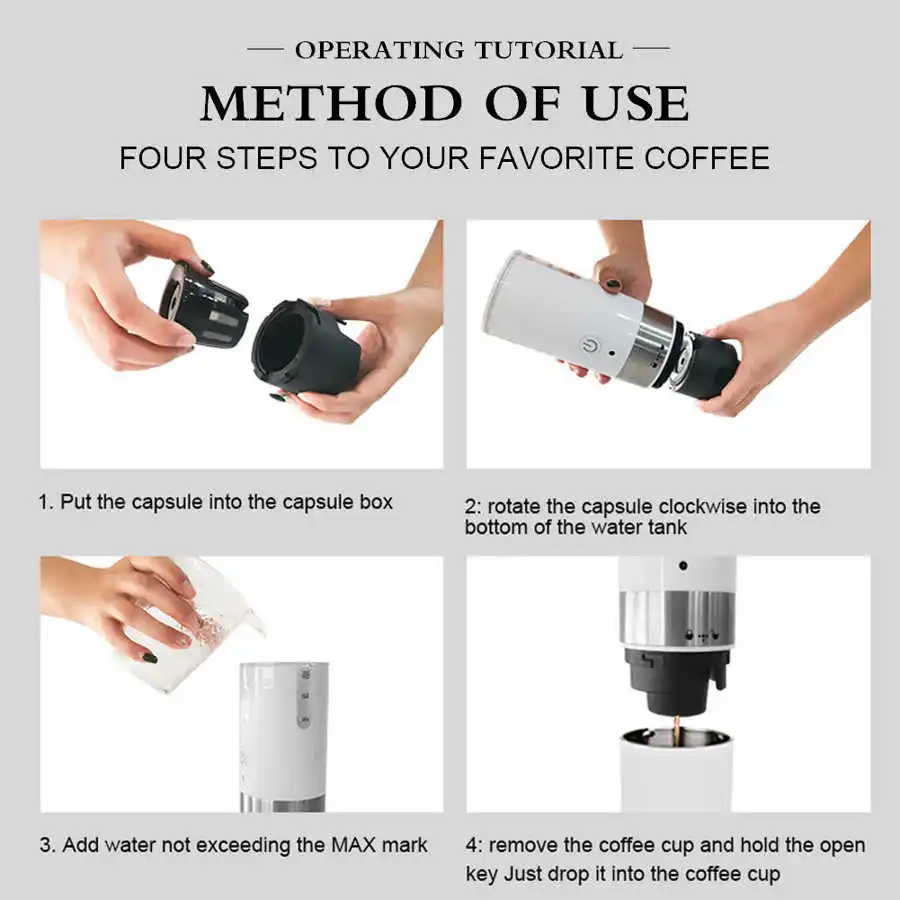 — OPERATING TUTORIAL —

METHOD OF USE

FOUR STEPS TO YOUR FAVORITE COFFEE

1. Put the capsule into the capsule box

2: rotate the capsule clockwise into the bottom of the water tank

3. Add water not exceeding the MAX mark

4: remove the coffee cup and hold the open key Just drop it into the coffee cup