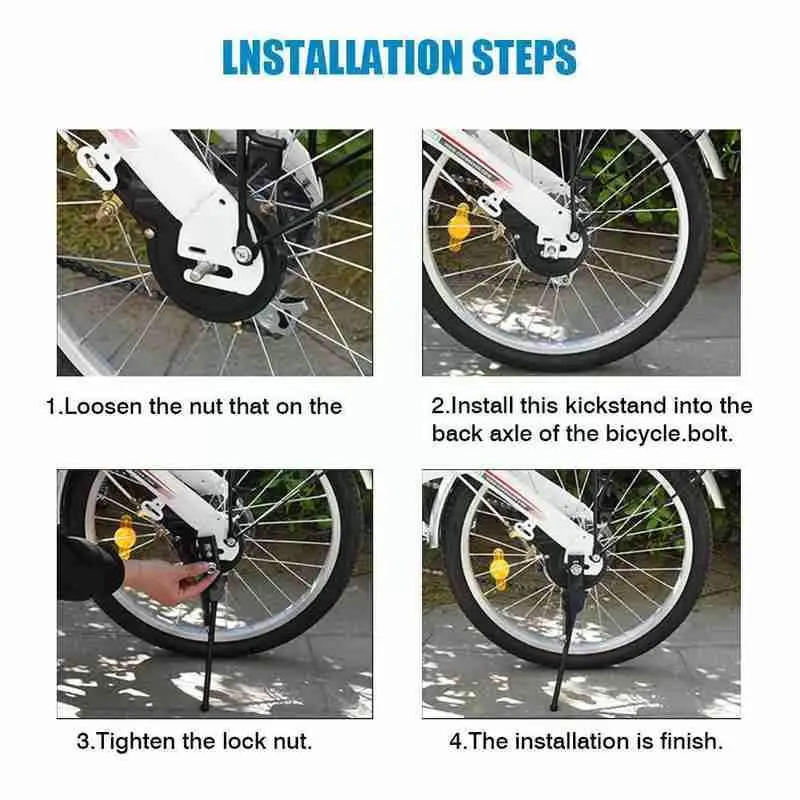 LNSTALLATION STEPS

1.Loosen the nut that on the

2.Install this kickstand into the back axle of the bicycle.bolt.

3.Tighten the lock nut.

4.The installation is finish.