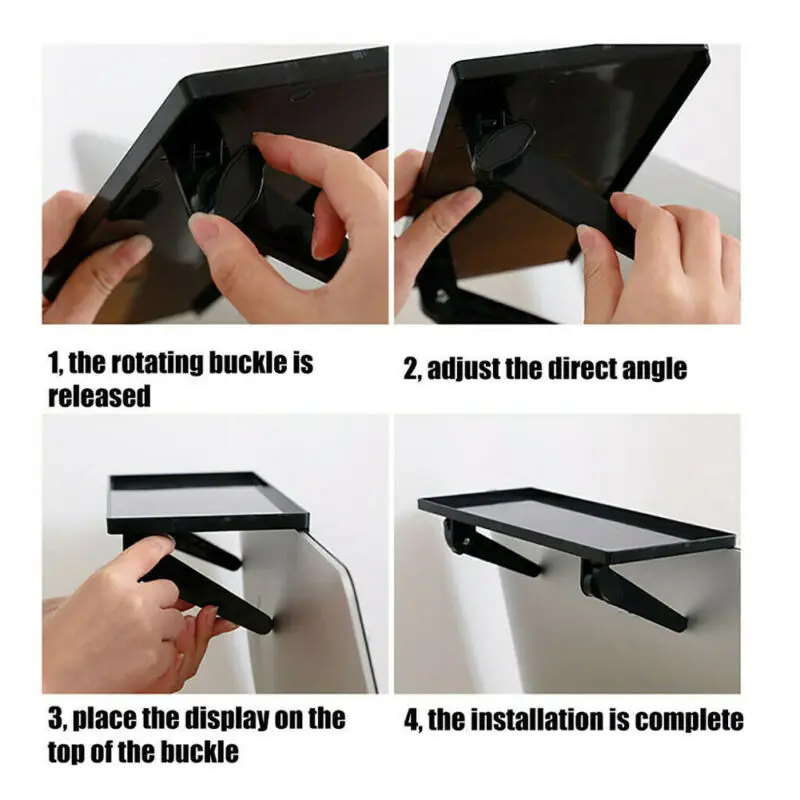 1, the rotating buckle is released

2, adjust the direct angle

3, place the display on the top of the buckle

4, the installation is complete