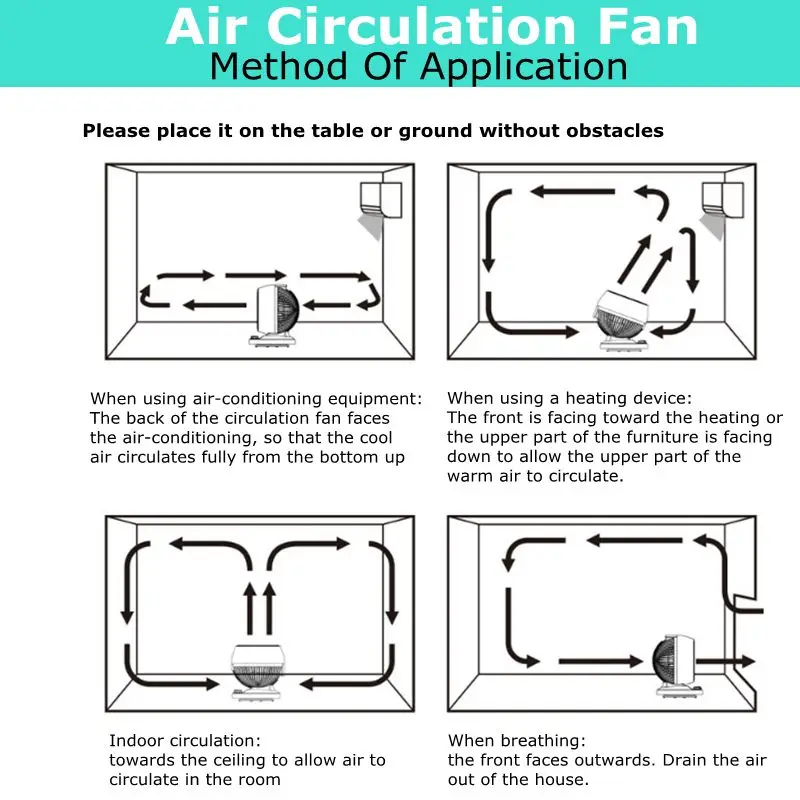 Air Circulation Fan
Method Of Application

Please place it on the table or ground without obstacles

When using air-conditioning equipment: The back of the circulation fan faces the air-conditioning, so that the cool air circulates fully from the bottom up

When using a heating device: The front is facing toward the heating or the upper part of the furniture is facing down to allow the upper part of the warm air to circulate.

Indoor circulation: towards the ceiling to allow air to circulate in the room

When breathing: the front faces outwards. Drain the air out of the house.