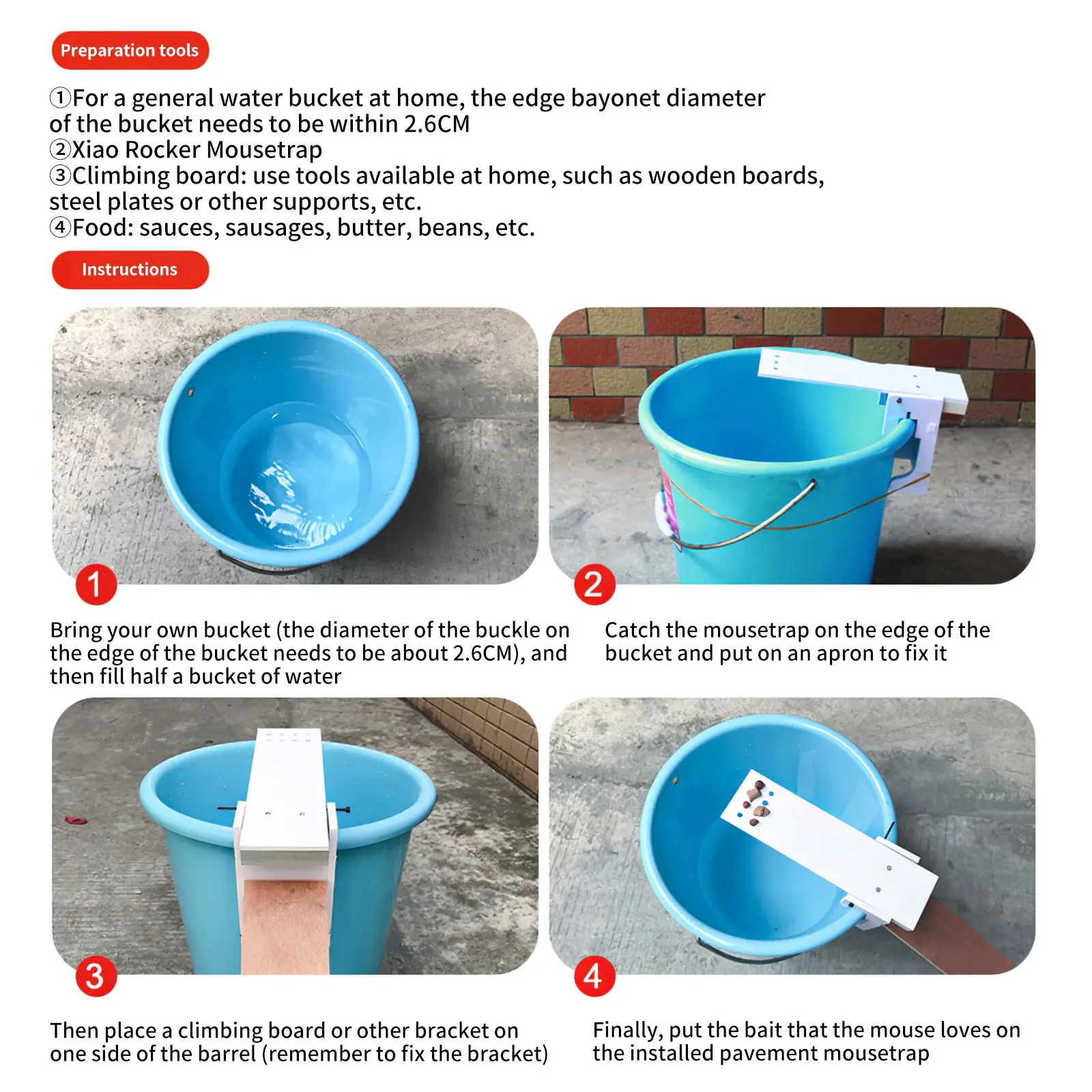 Preparation tools

①For a general water bucket at home, the edge bayonet diameter of the bucket needs to be within 2.6CM
②Xiao Rocker Mousetrap
③Climbing board: use tools available at home, such as wooden boards, steel plates or other supports, etc.
④Food: sauces, sausages, butter, beans, etc.

Instructions

1

Bring your own bucket (the diameter of the buckle on the edge of the bucket needs to be about 2.6CM), and then fill half a bucket of water

2

Catch the mousetrap on the edge of the bucket and put on an apron to fix it

3

Then place a climbing board or other bracket on one side of the barrel (remember to fix the bracket)

4

Finally, put the bait that the mouse loves on the installed pavement mousetrap