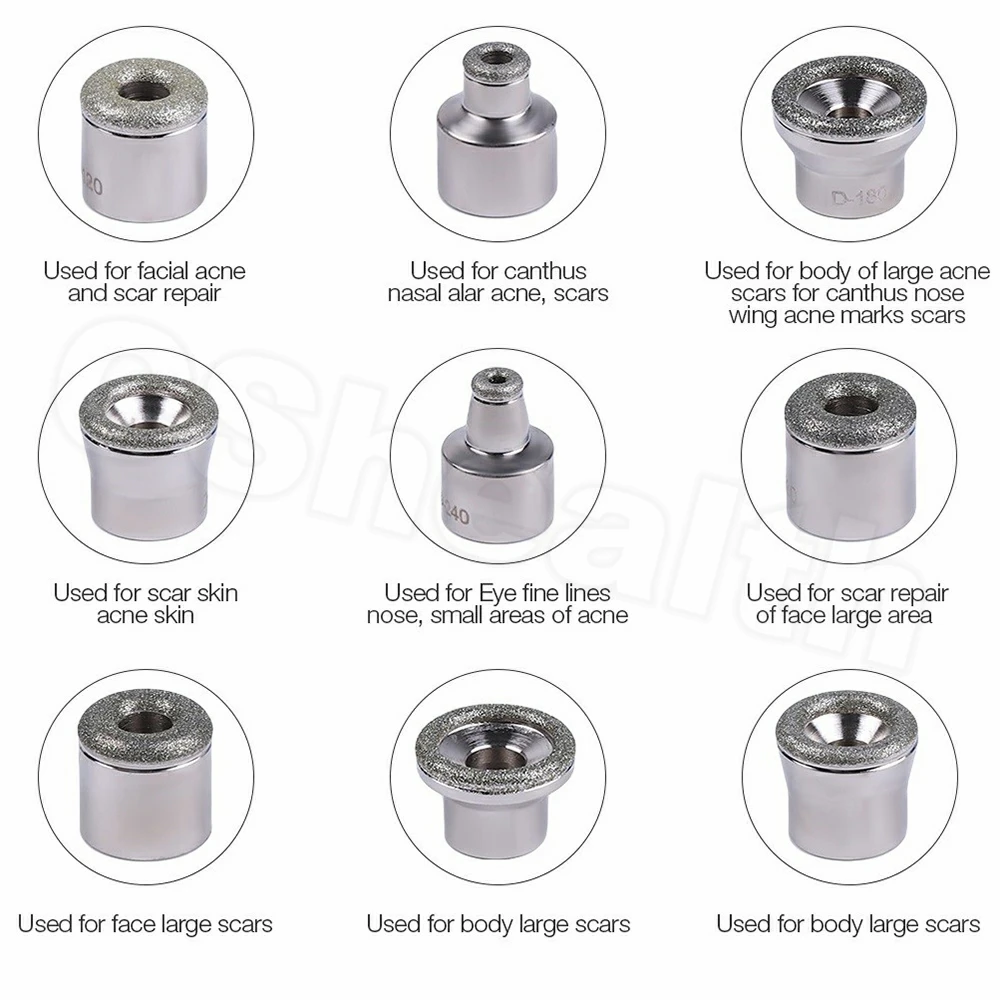 120

Used for facial acne and scar repair

Used for canthus nasal alar acne, scars

D-180

Used for body of large acne scars for canthus nose wing acne marks scars

Used for scar skin acne skin

240

Used for Eye fine lines nose, small areas of acne

Used for scar repair of face large area

Used for face large scars

Used for body large scars

Used for body large scars

©Shealth