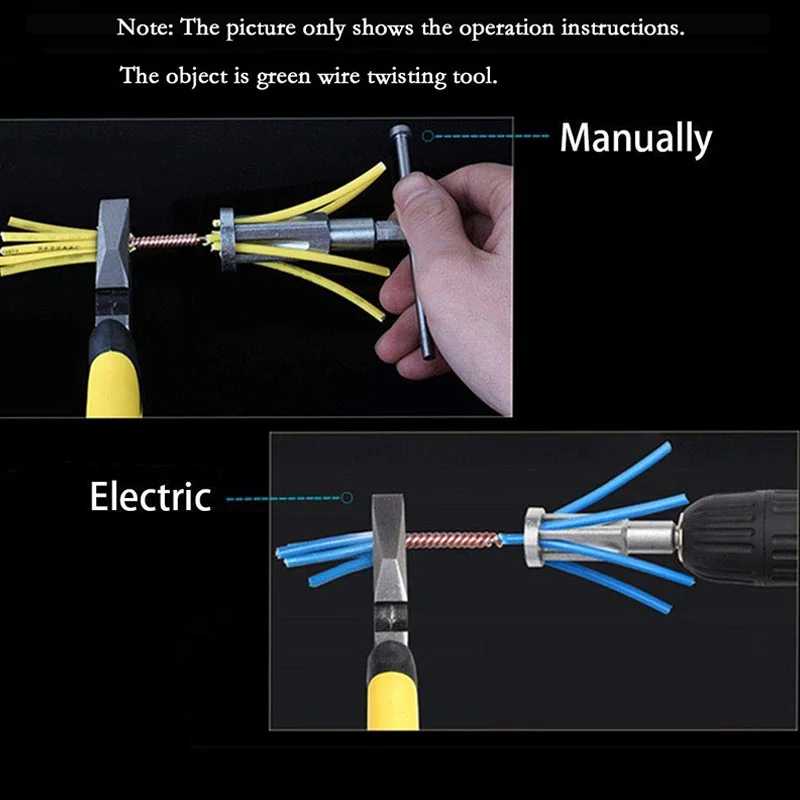 Note: The picture only shows the operation instructions.

The object is green wire twisting tool.

Manually

Electric