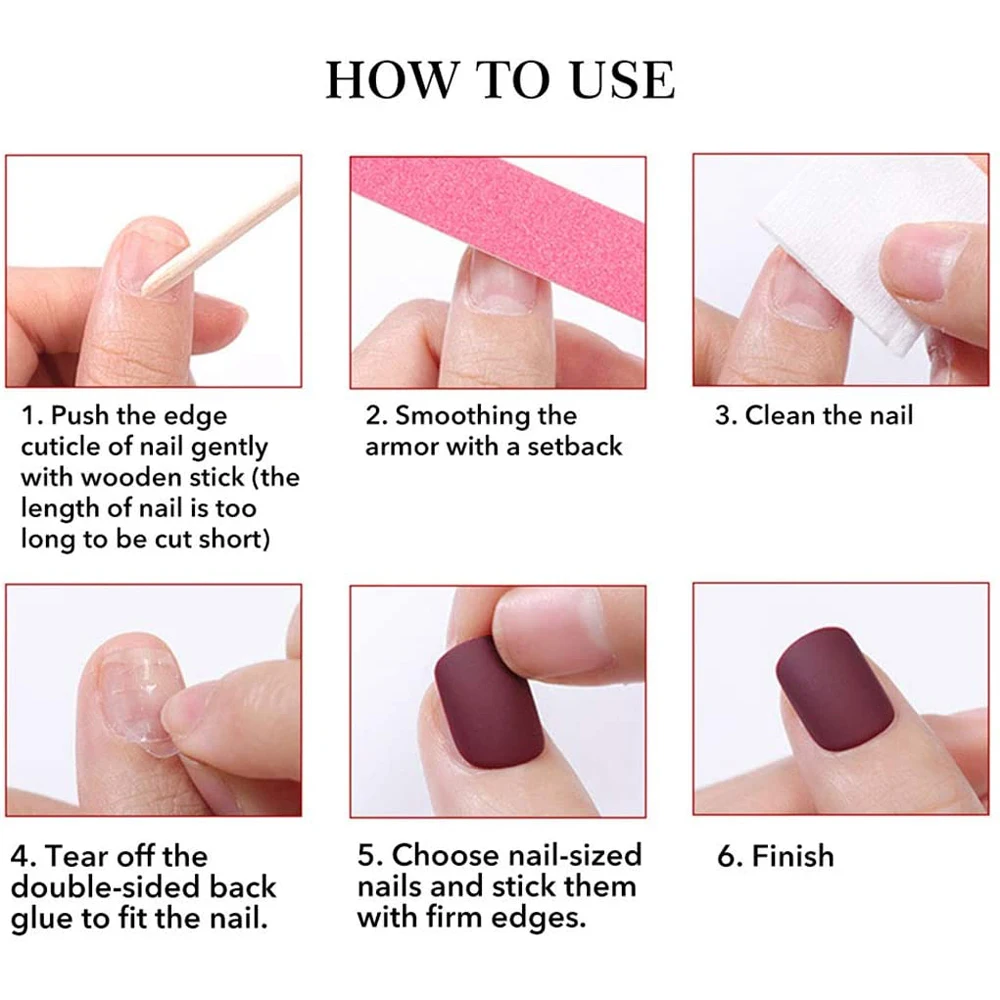 HOW TO USE

1. Push the edge cuticle of nail gently with wooden stick (the length of nail is too long to be cut short)

2. Smoothing the armor with a setback

3. Clean the nail

4. Tear off the double-sided back glue to fit the nail.

5. Choose nail-sized nails and stick them with firm edges.

6. Finish