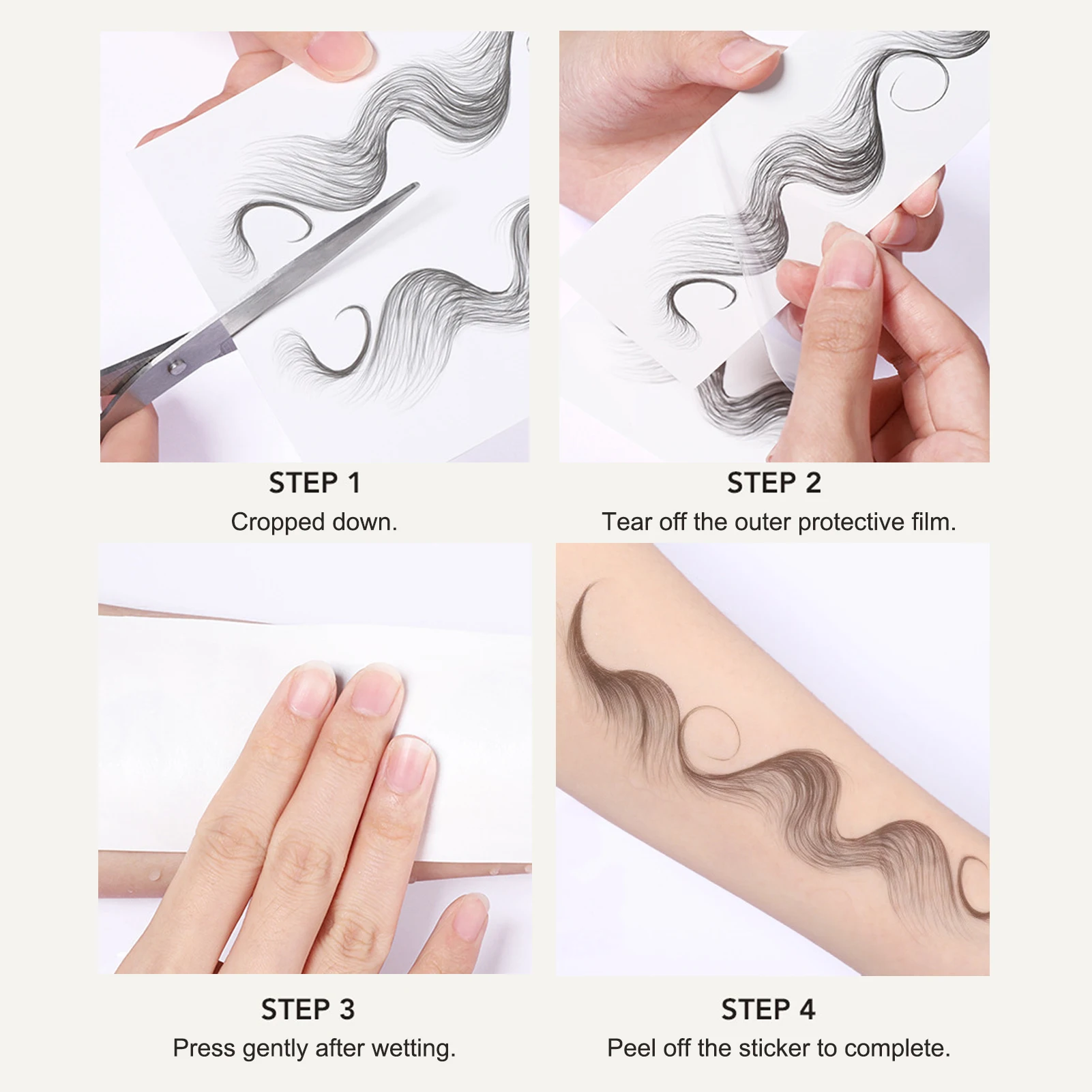 STEP 1
Cropped down.

STEP 2
Tear off the outer protective film.

STEP 3
Press gently after wetting.

STEP 4
Peel off the sticker to complete.