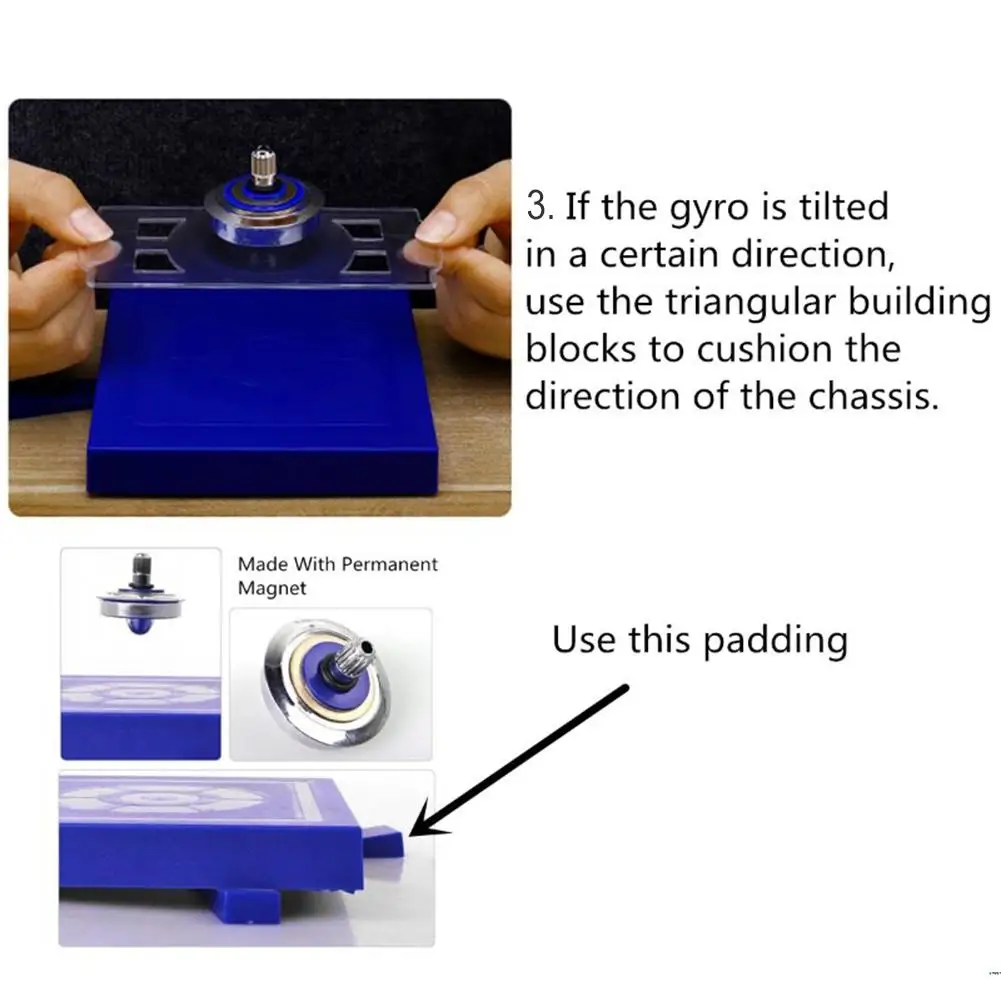 3. If the gyro is tilted in a certain direction, use the triangular building blocks to cushion the direction of the chassis.

Made With Permanent Magnet

Use this padding