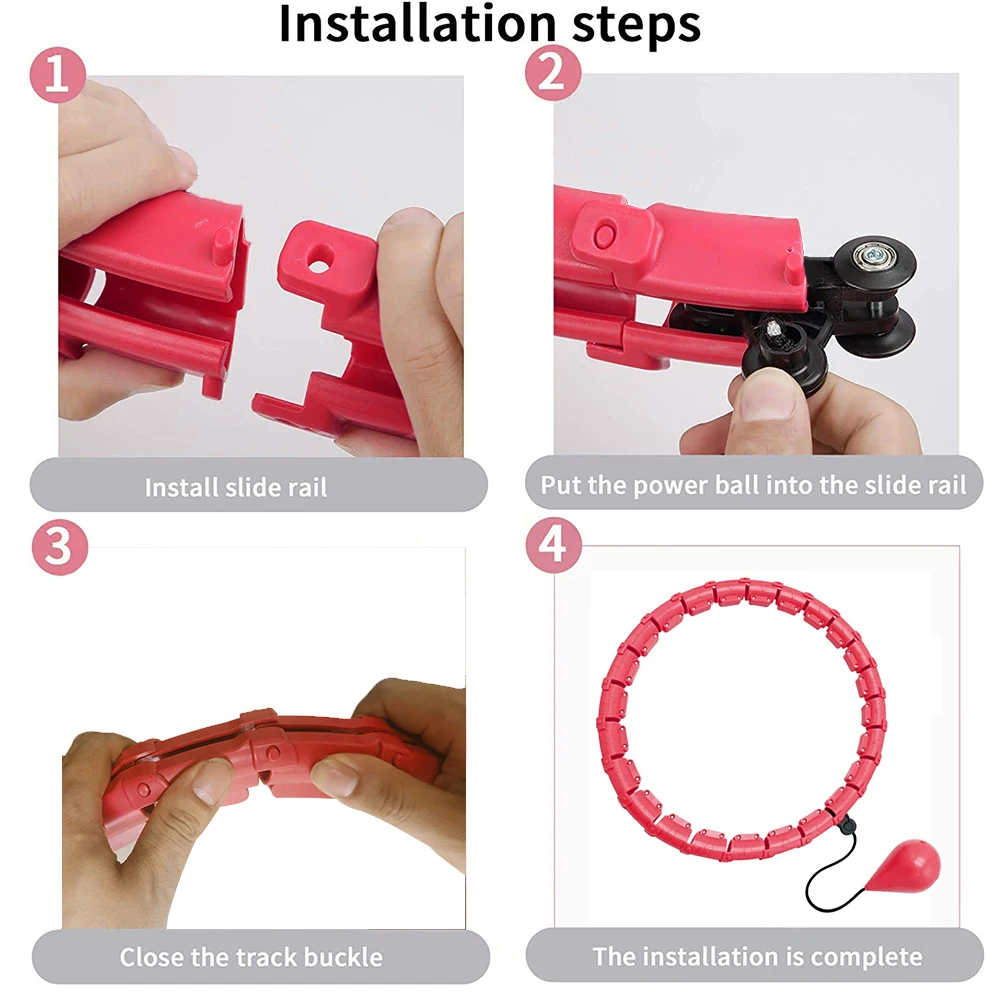 Installation steps

1

Install slide rail

2

Put the power ball into the slide rail

3

Close the track buckle

4

The installation is complete