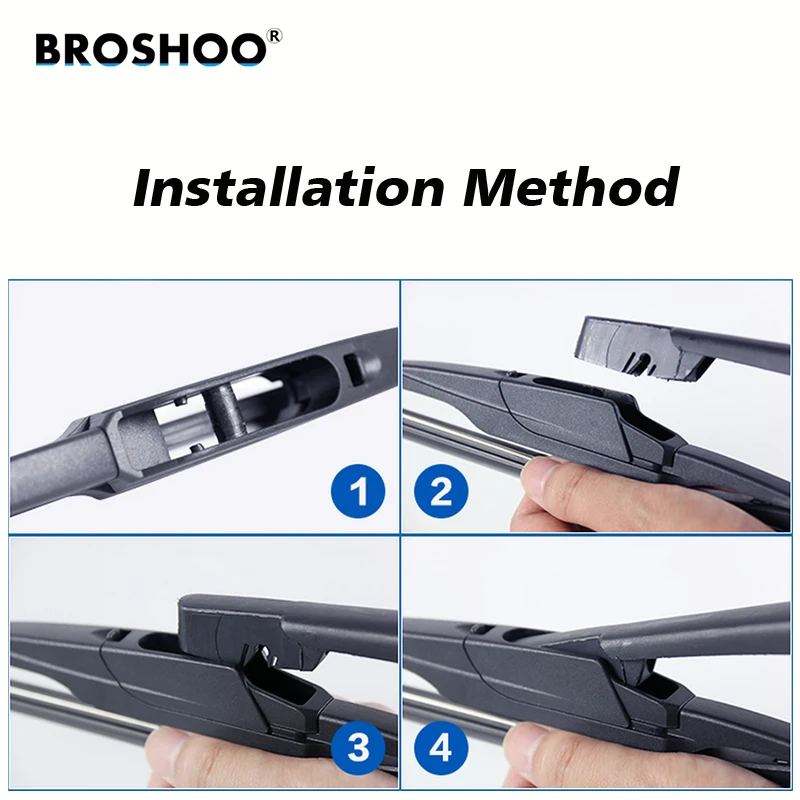 BROSHOO®

Installation Method

1

2

3

4