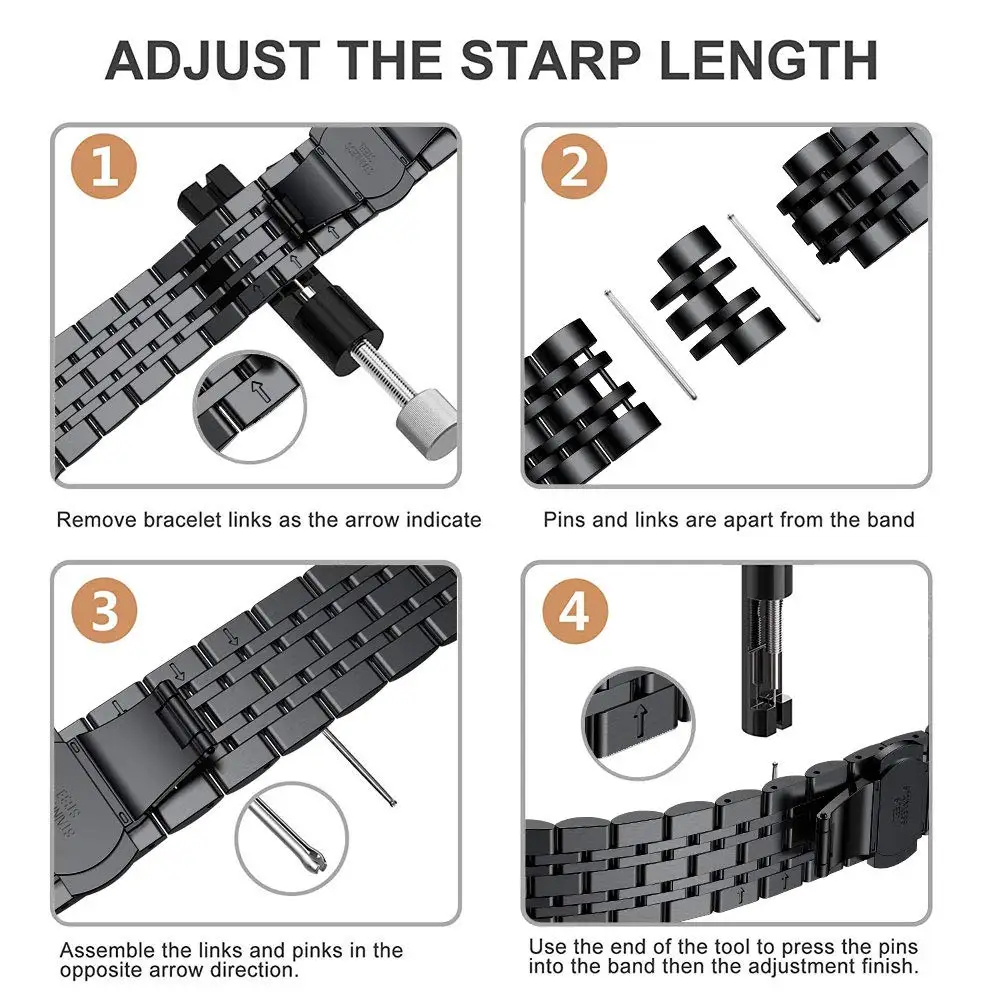 ADJUST THE STARP LENGTH

1

Remove bracelet links as the arrow indicate

2

Pins and links are apart from the band

3

Assemble the links and pinks in the opposite arrow direction.

4

Use the end of the tool to press the pins into the band then the adjustment finish.