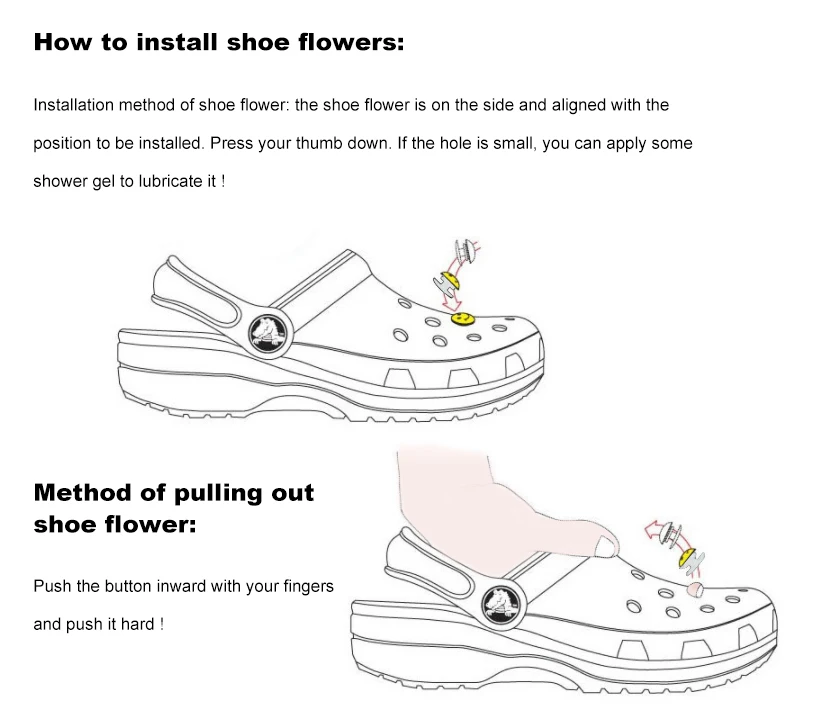 How to install shoe flowers:

Installation method of shoe flower: the shoe flower is on the side and aligned with the position to be installed. Press your thumb down. If the hole is small, you can apply some shower gel to lubricate it !

Method of pulling out shoe flower:

Push the button inward with your fingers and push it hard !