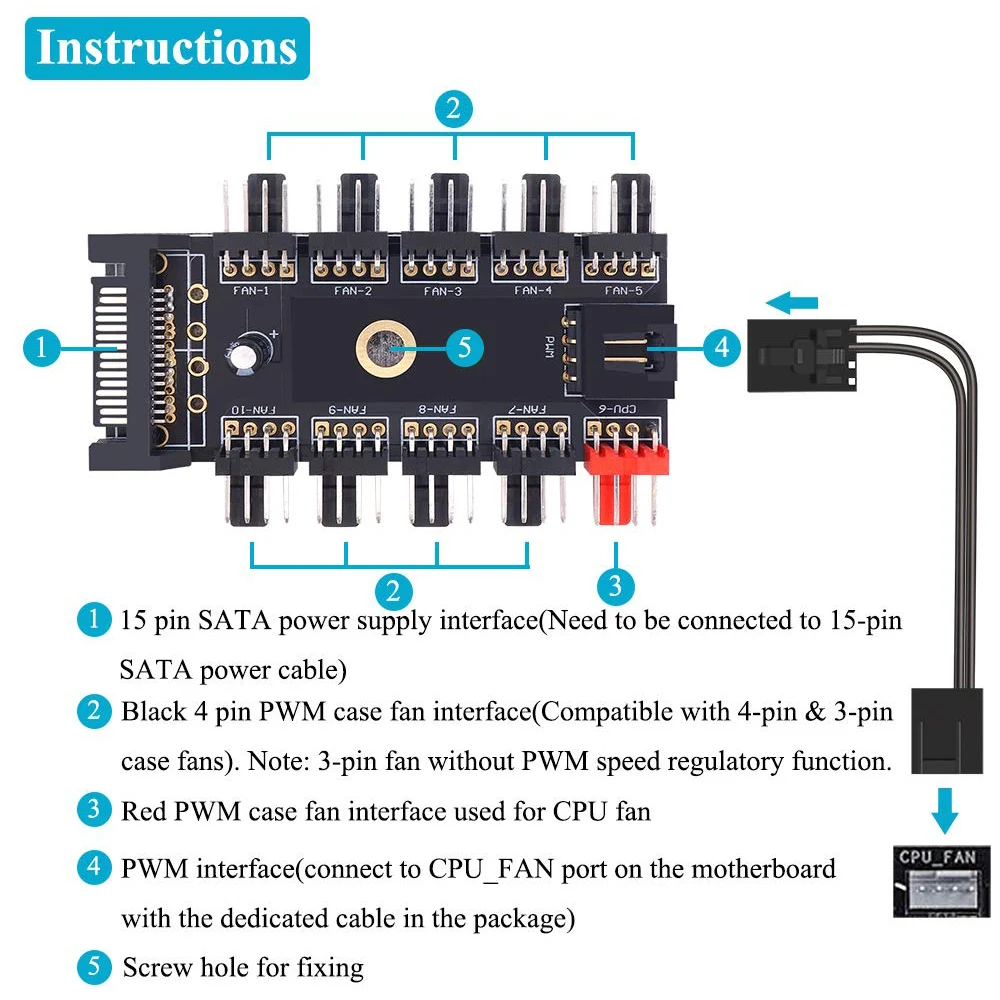 Instructions

2

FAN-1 FAN-2 FAN-3 FAN-4 FAN-5

1

5

PWM

4

FAN-10 FAN-9 FAN-8 FAN-7 CPU-6

2

3

1 15 pin SATA power supply interface(Need to be connected to 15-pin SATA power cable)

2 Black 4 pin PWM case fan interface(Compatible with 4-pin & 3-pin case fans). Note: 3-pin fan without PWM speed regulatory function.

3 Red PWM case fan interface used for CPU fan

4 PWM interface(connect to CPU_FAN port on the motherboard with the dedicated cable in the package)

5 Screw hole for fixing

CPU_FAN