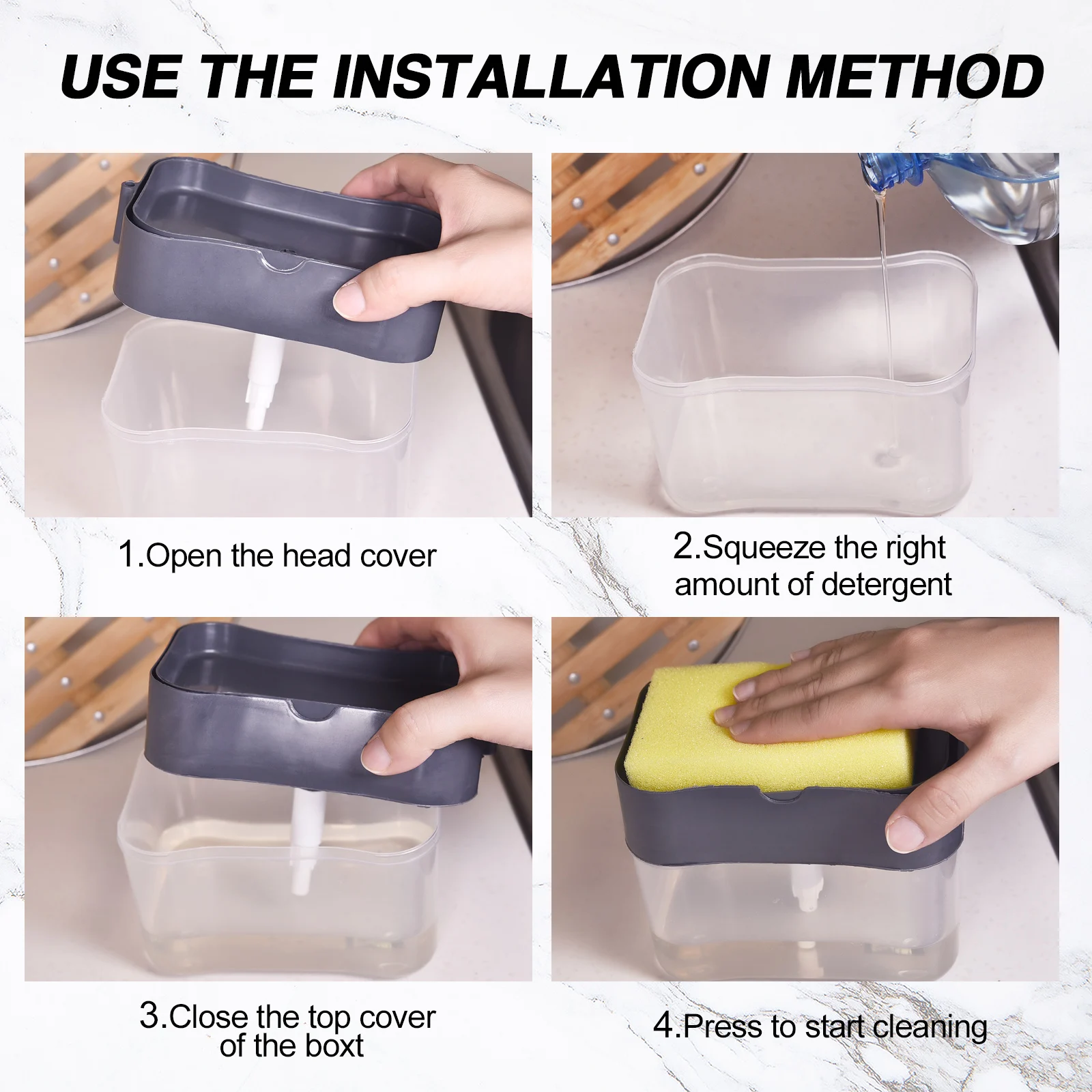 USE THE INSTALLATION METHOD

1.Open the head cover

2.Squeeze the right amount of detergent

3.Close the top cover of the boxt

4.Press to start cleaning