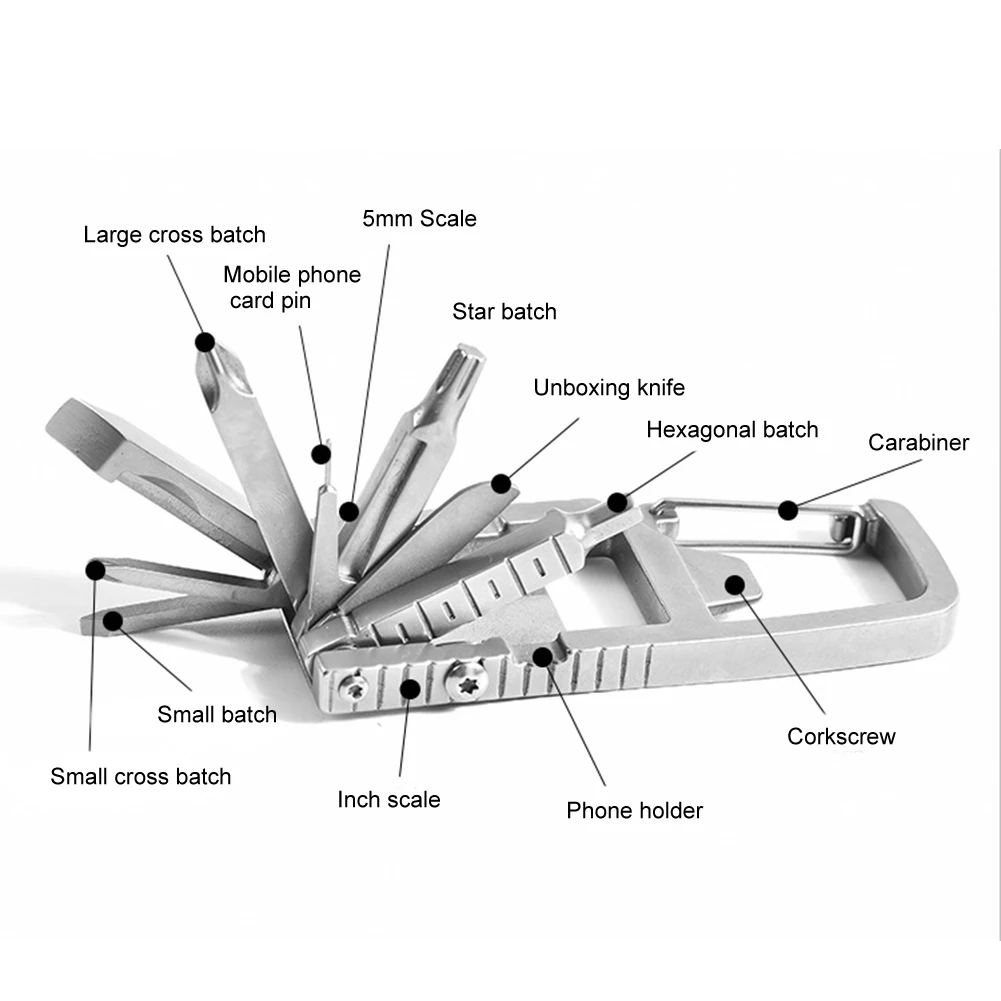 Large cross batch
5mm Scale
Mobile phone card pin
Star batch
Unboxing knife
Hexagonal batch
Carabiner
Small batch
Small cross batch
Inch scale
Phone holder
Corkscrew