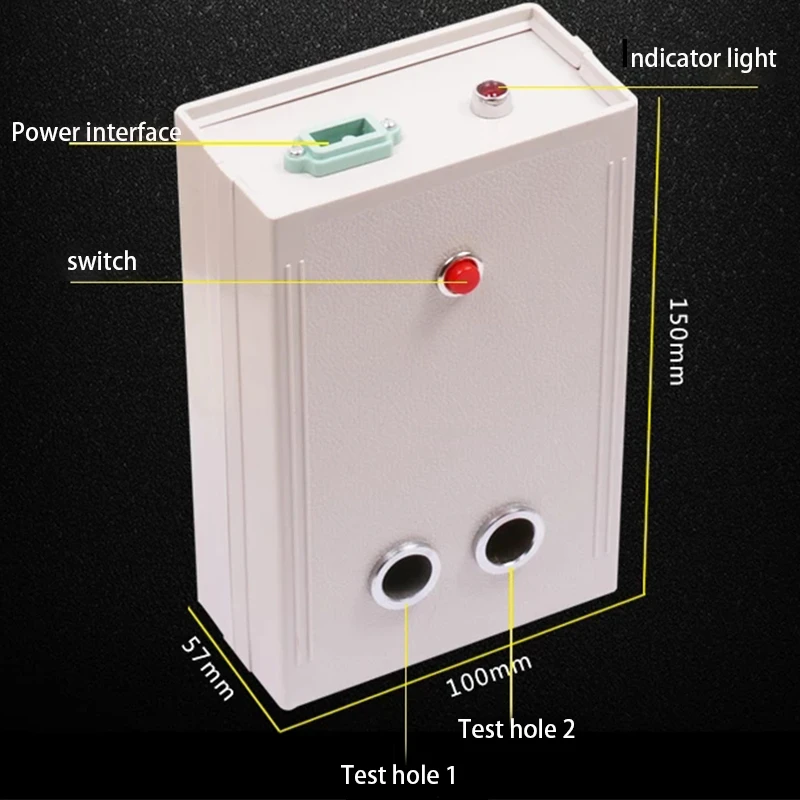 Indicator light

Power interface

switch

150mm

57mm

100mm

Test hole 2

Test hole 1