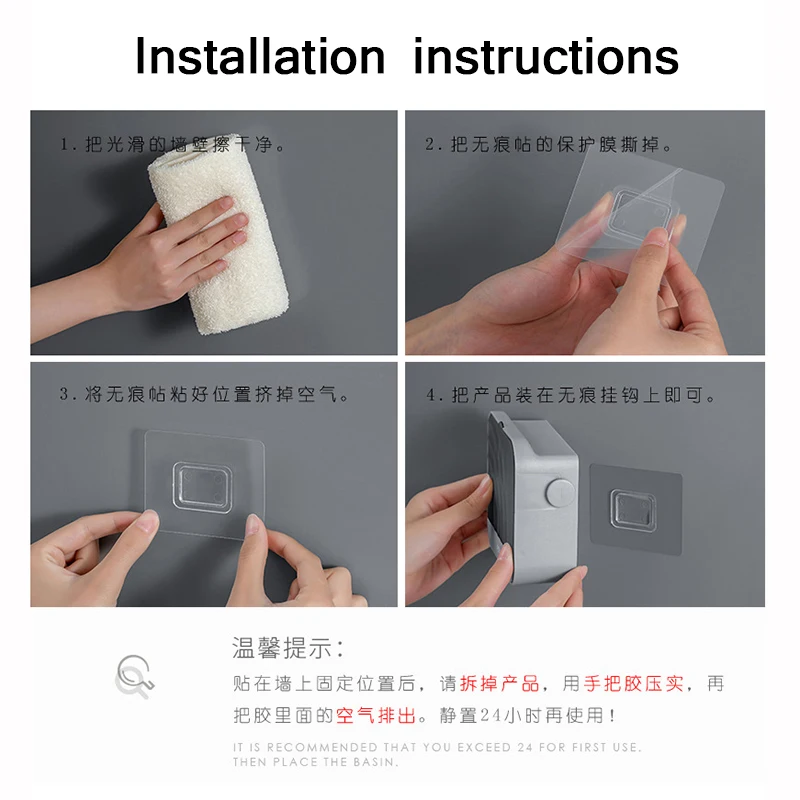 Installation instructions

1. 把光滑的墙壁擦干净。

2. 把无痕帖的保护膜撕掉。

3. 将无痕帖粘好位置挤掉空气。

4. 把产品装在无痕挂钩上即可。

温馨提示：

贴在墙上固定位置后，请拆掉产品，用手把胶压实，再把胶里面的空气排出。静置24小时再使用！

IT IS RECOMMENDED THAT YOU EXCEED 24 FOR FIRST USE. THEN PLACE THE BASIN.