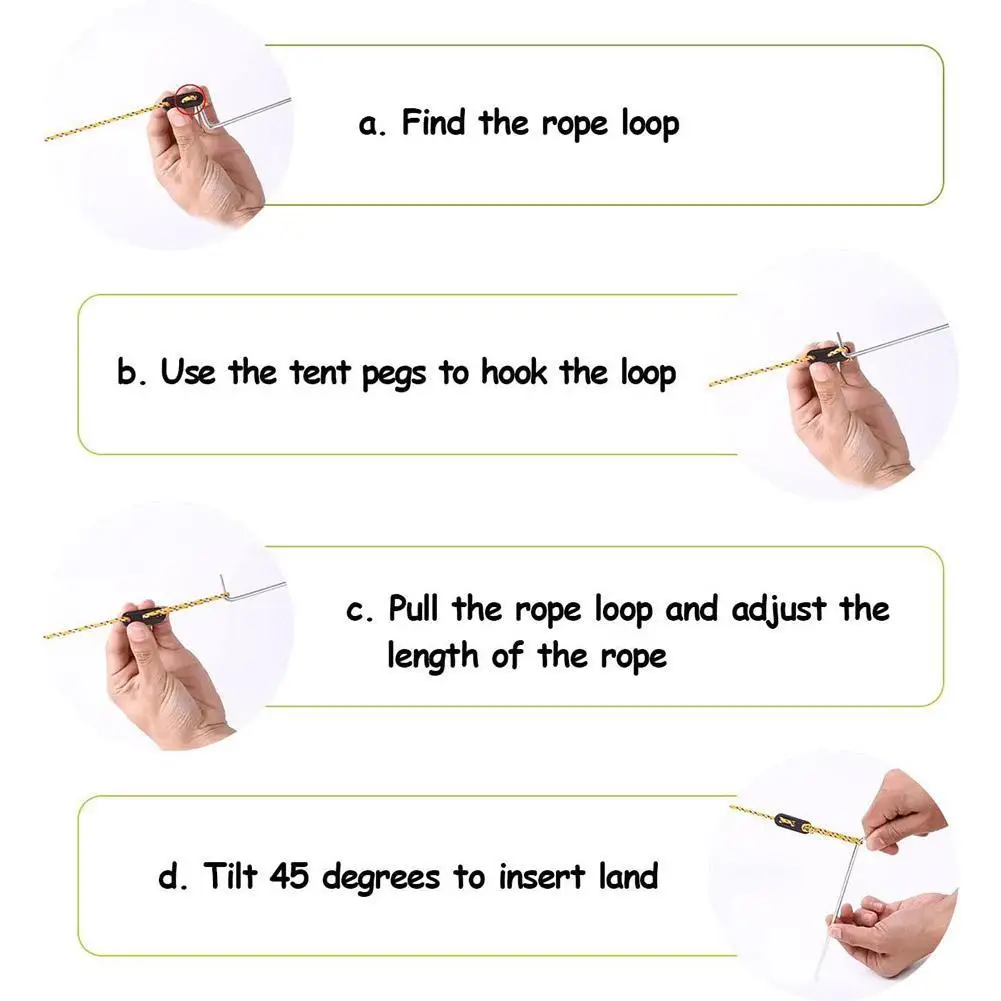 a. Find the rope loop

b. Use the tent pegs to hook the loop

c. Pull the rope loop and adjust the length of the rope

d. Tilt 45 degrees to insert land