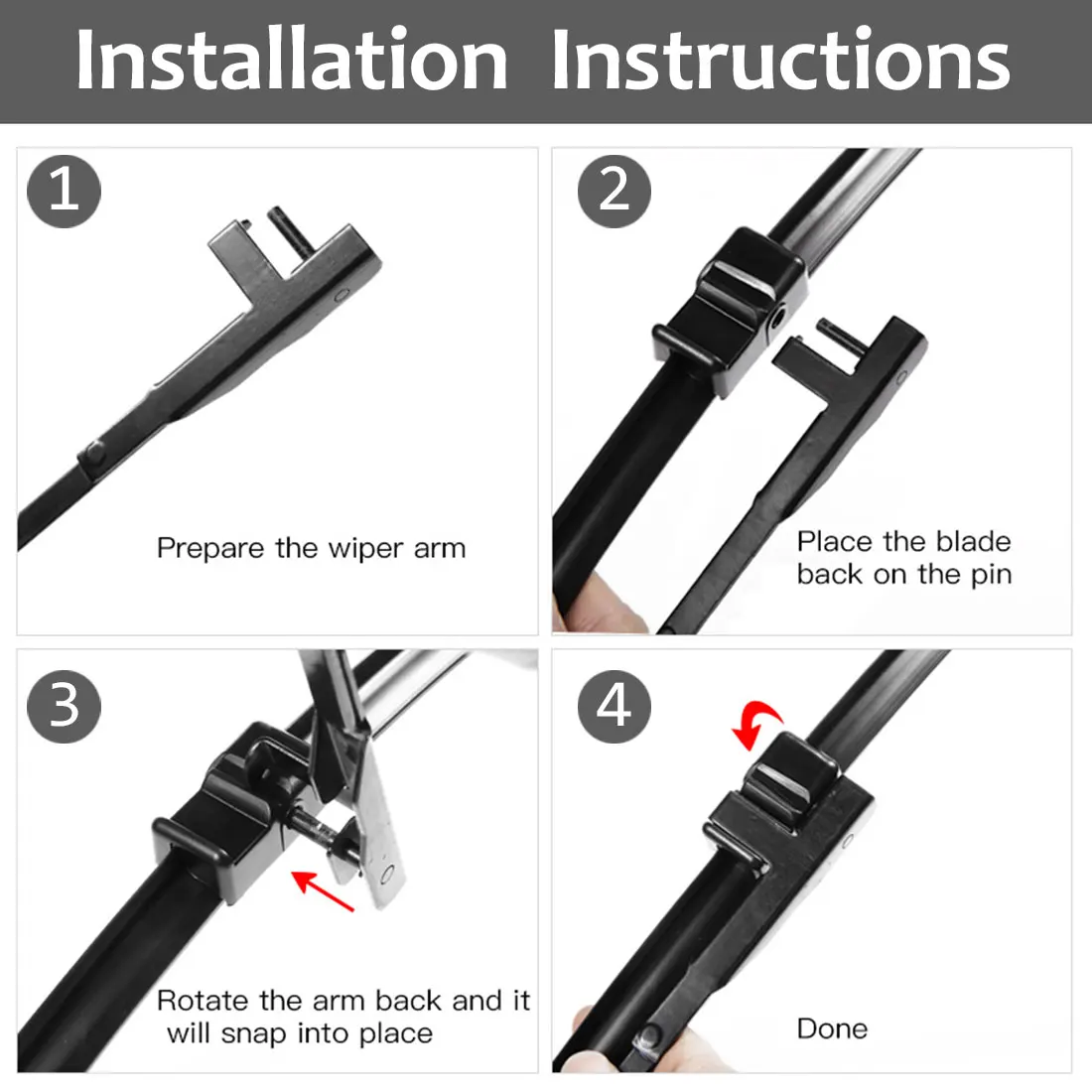 Installation Instructions

1

Prepare the wiper arm

2

Place the blade back on the pin

3

Rotate the arm back and it will snap into place

4

Done