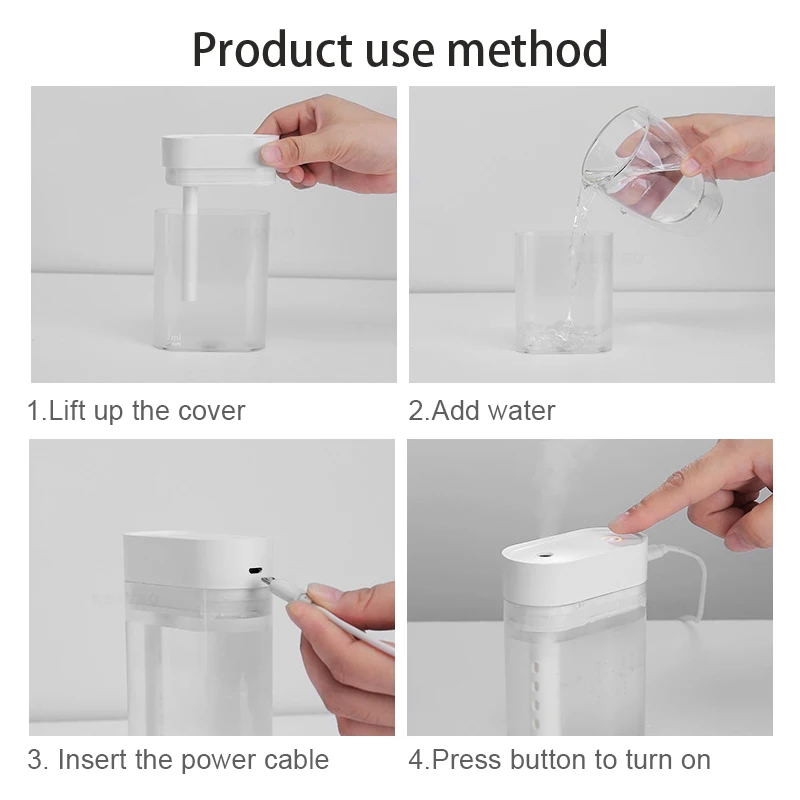 Product use method

1.Lift up the cover

2.Add water

3. Insert the power cable

4.Press button to turn on