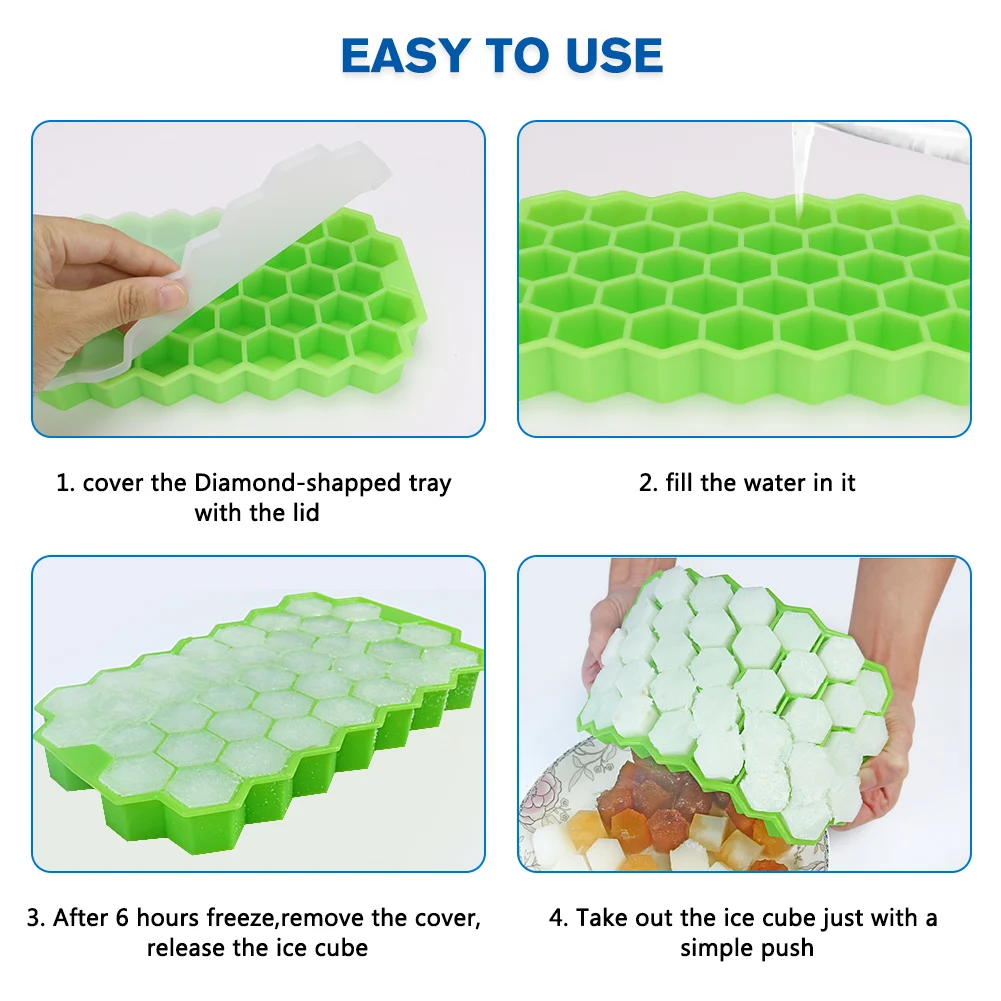 EASY TO USE

1. cover the Diamond-shapped tray with the lid

2. fill the water in it

3. After 6 hours freeze,remove the cover, release the ice cube

4. Take out the ice cube just with a simple push